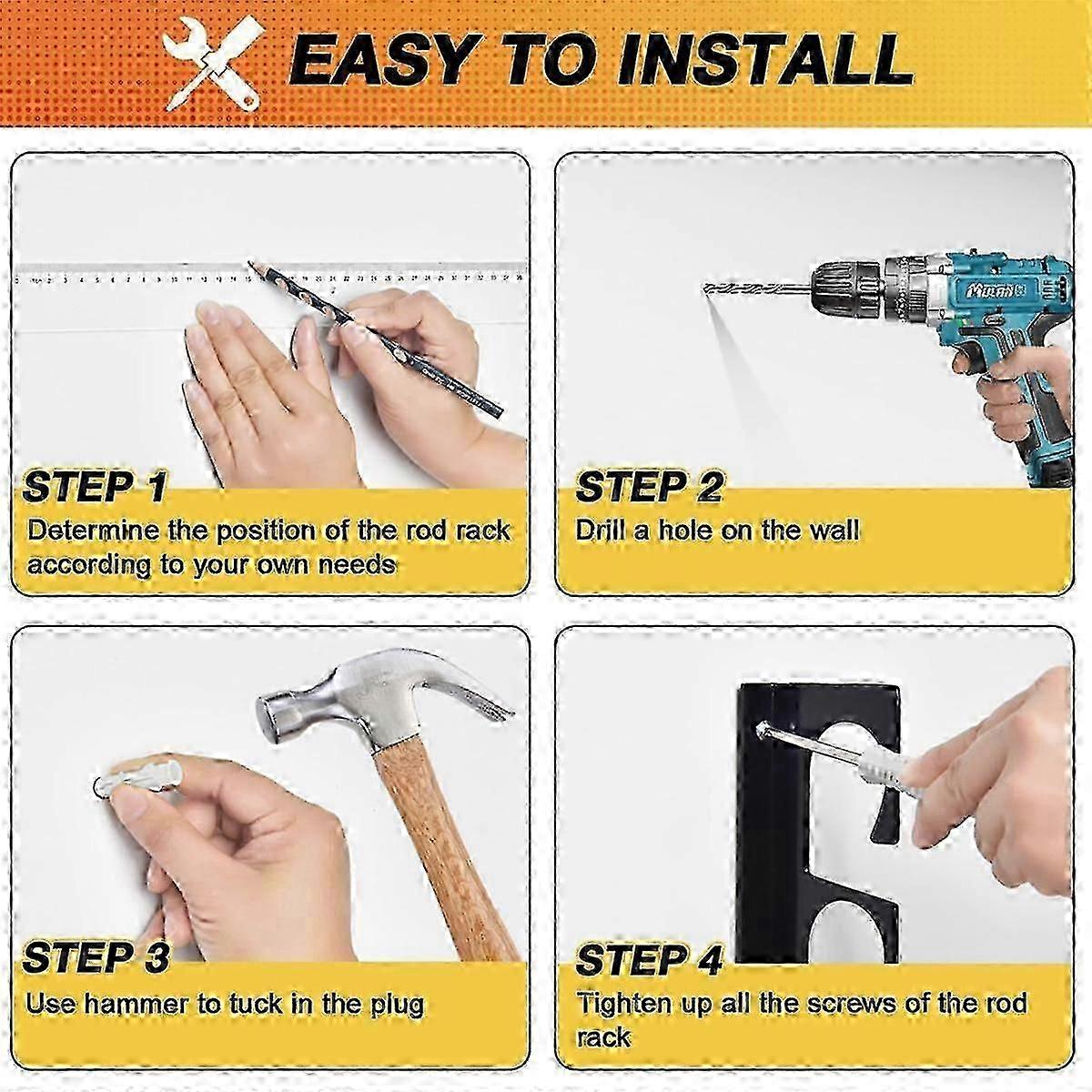 EASY TO INSTALL

STEP 1
Determine the position of the rod rack according to your own needs

STEP 2
Drill a hole on the wall

STEP 3
Use hammer to tuck in the plug

STEP 4
Tighten up all the screws of the rod rack