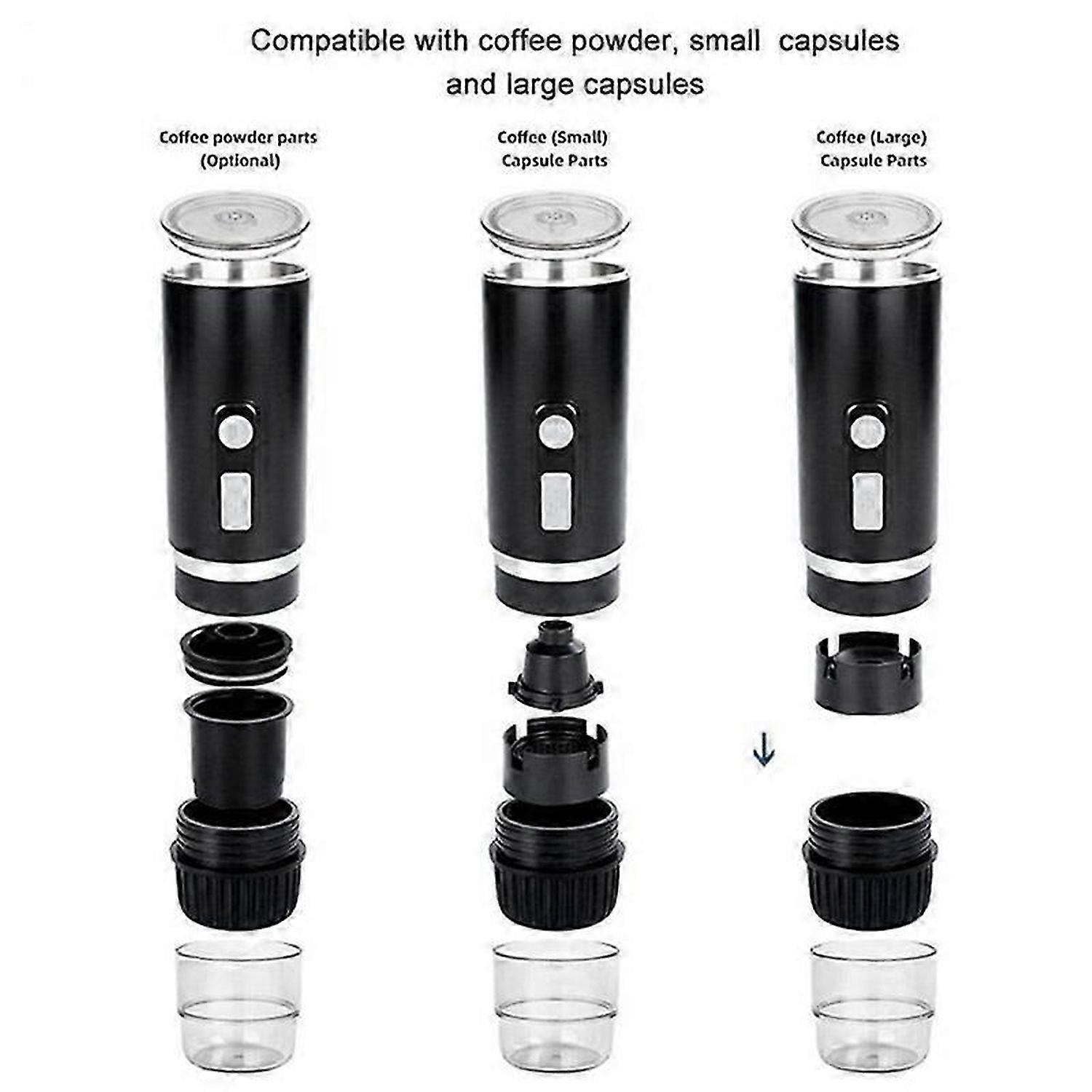 Compatible with coffee powder, small capsules and large capsules

Coffee powder parts
(Optional)

Coffee (Small)
Capsule Parts

Coffee (Large)
Capsule Parts