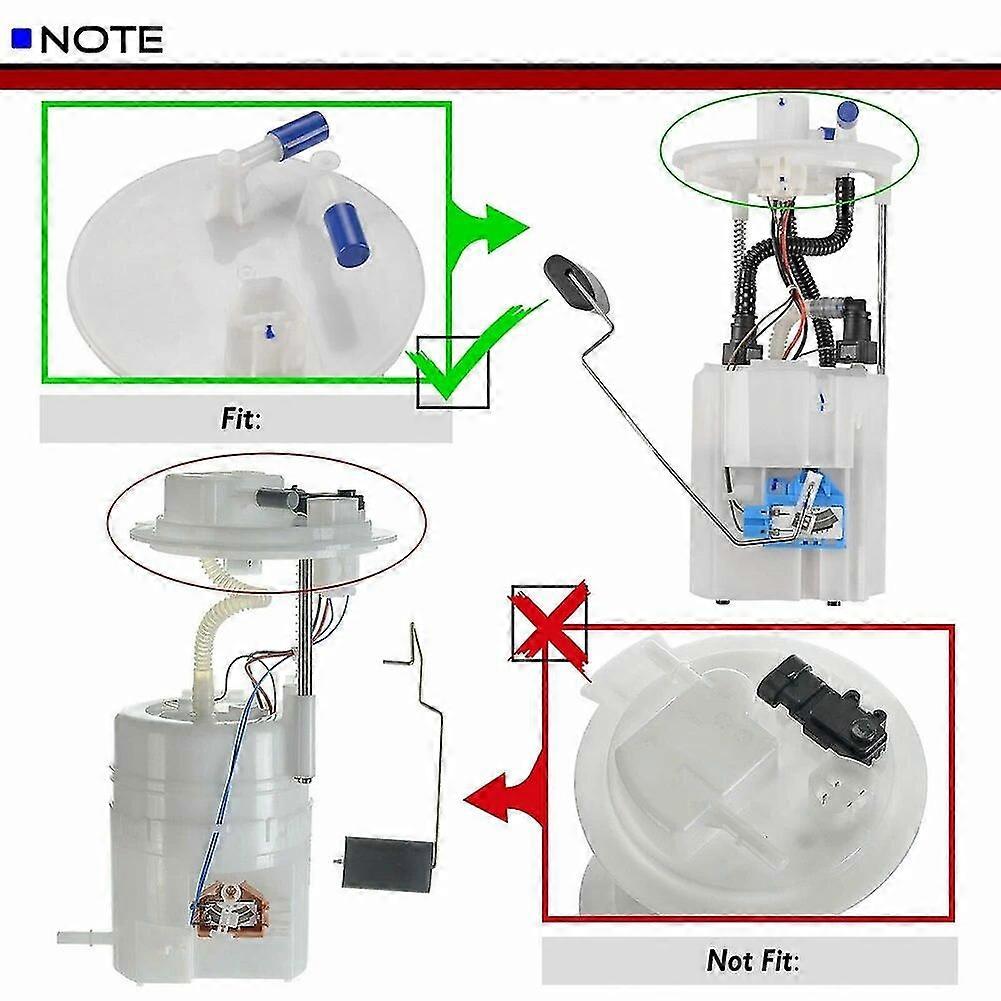 NOTE

Fit:

Not Fit: