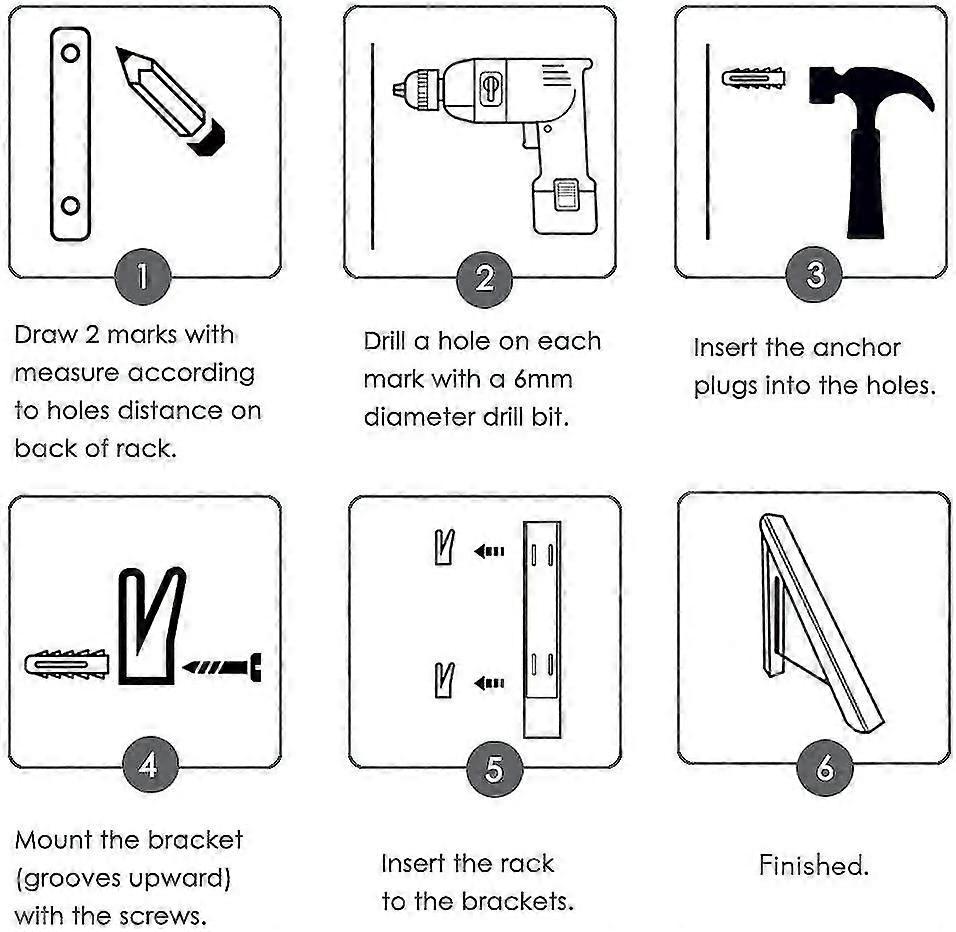 1

Draw 2 marks with measure according to holes distance on back of rack.

2

Drill a hole on each mark with a 6mm diameter drill bit.

3

Insert the anchor plugs into the holes.

4

Mount the bracket (grooves upward) with the screws.

5

Insert the rack to the brackets.

6

Finished.