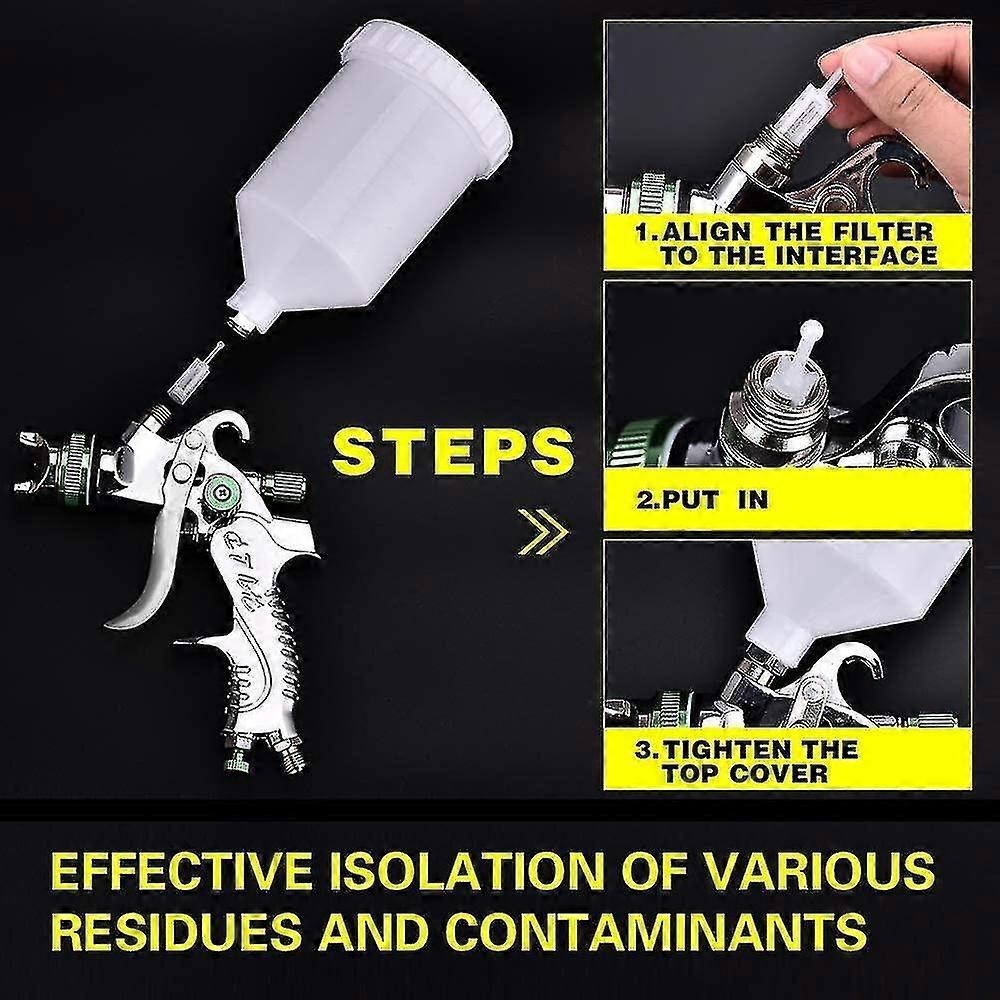 STEPS

1.ALIGN THE FILTER TO THE INTERFACE

2.PUT IN

3.TIGHTEN THE TOP COVER

EFFECTIVE ISOLATION OF VARIOUS RESIDUES AND CONTAMINANTS