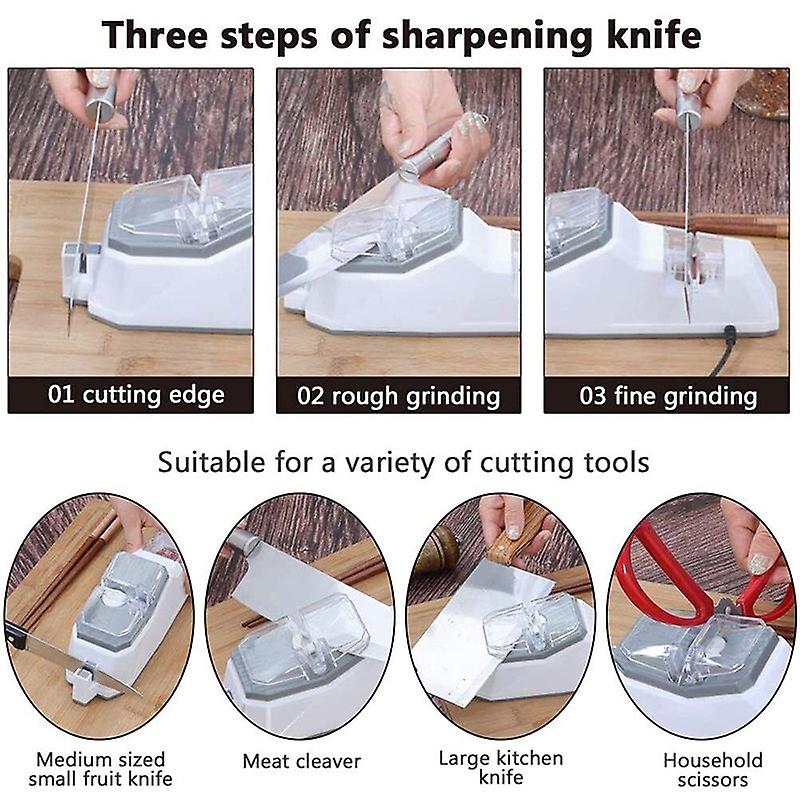 Three steps of sharpening knife

01 cutting edge

02 rough grinding

03 fine grinding

Suitable for a variety of cutting tools

Medium sized small fruit knife

Meat cleaver

Large kitchen knife

Household scissors