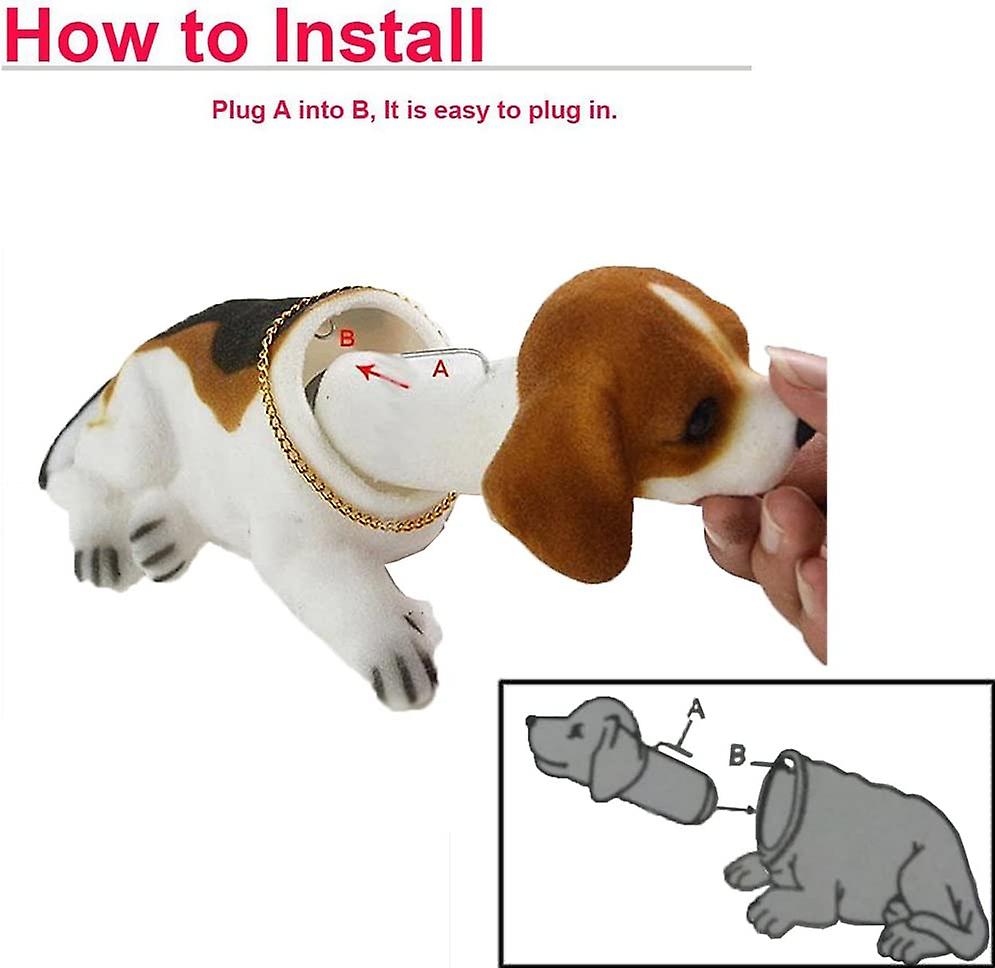 How to Install

Plug A into B, It is easy to plug in.

B

A

A

B