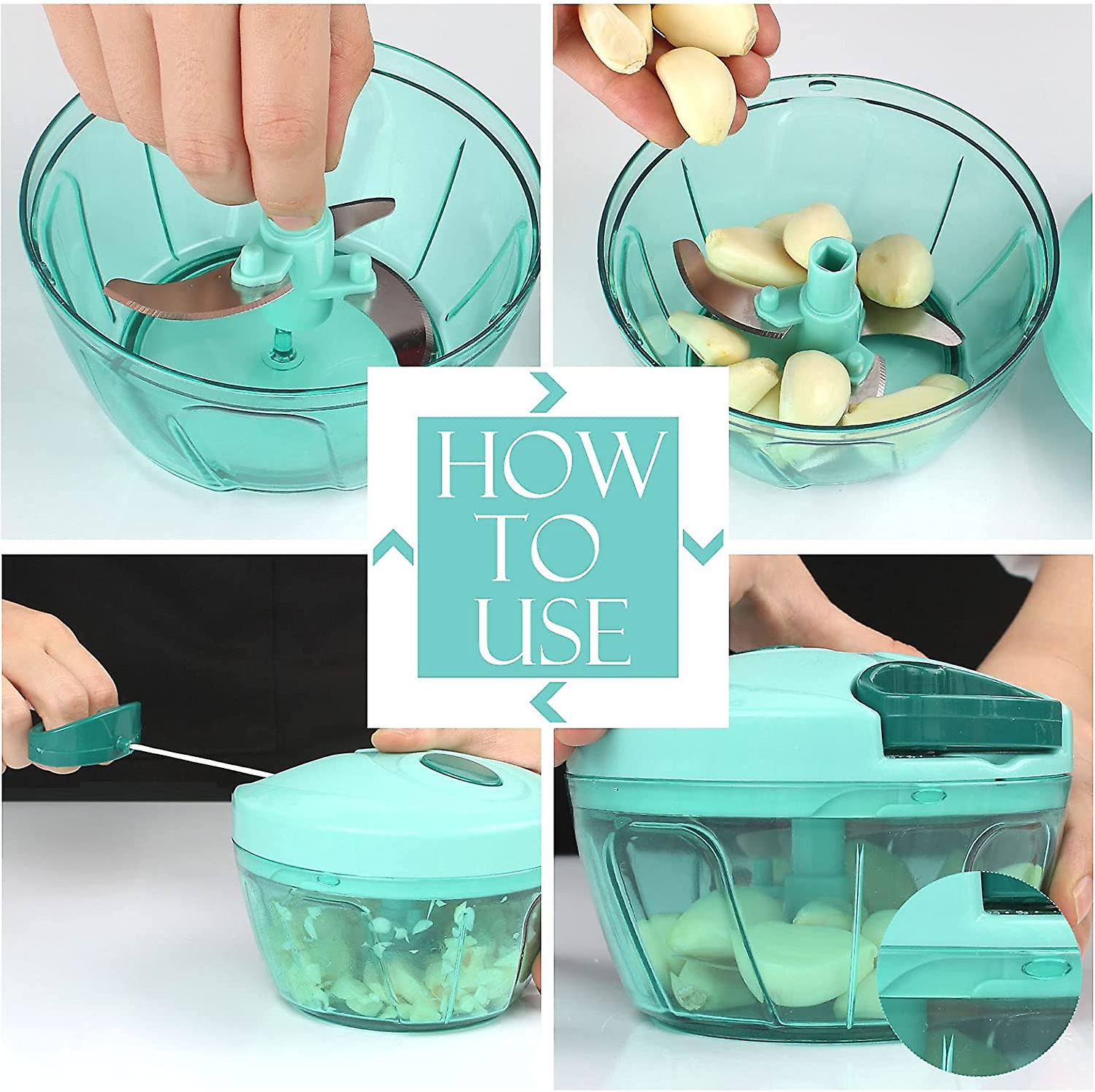 HOW
TO
USE