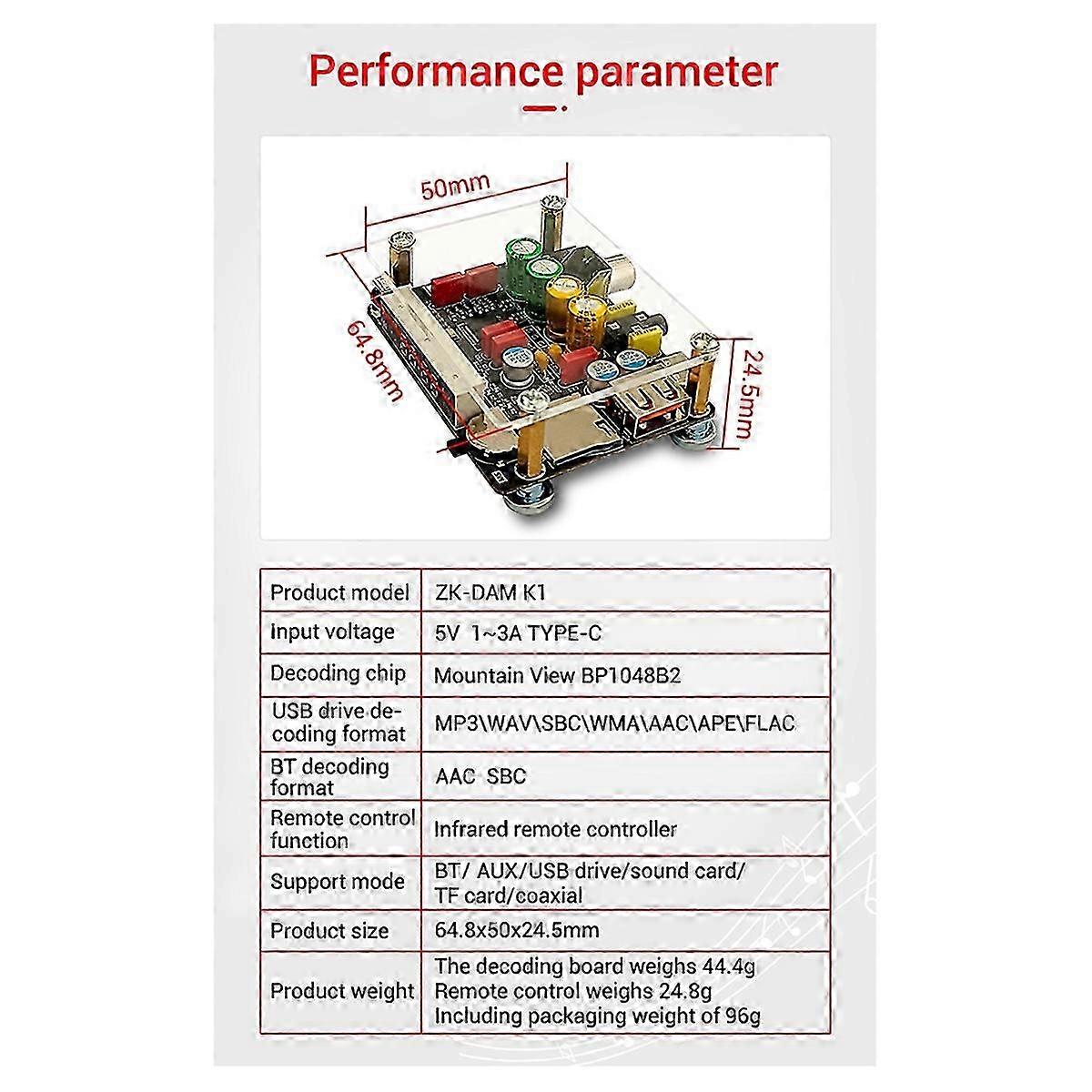 Performance parameter

50mm

64.8mm

24.5mm

| Product model | ZK-DAM K1 |
|---|---|
| Input voltage | 5V 1~3A TYPE-C |
| Decoding chip | Mountain View BP1048B2 |
| USB drive decoding format | MP3\WAV\SBC\WMA\AAC\APE\FLAC |
| BT decoding format | AAC SBC |
| Remote control function | Infrared remote controller |
| Support mode | BT/ AUX/USB drive/sound card/ TF card/coaxial |
| Product size | 64.8x50x24.5mm |
| Product weight | The decoding board weighs 44.4g Remote control weighs 24.8g Including packaging weight of 96g |