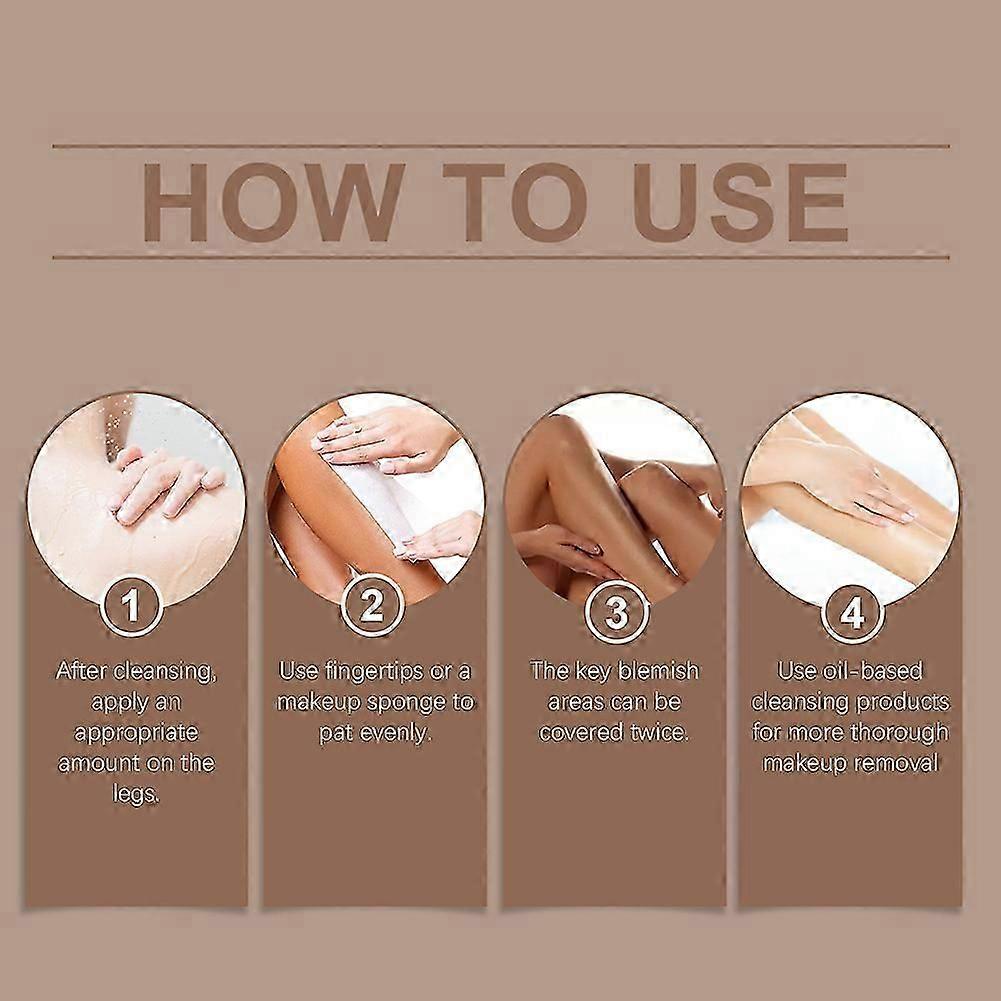 HOW TO USE

1
After cleansing, apply an appropriate amount on the legs.

2
Use fingertips or a makeup sponge to pat evenly.

3
The key blemish areas can be covered twice.

4
Use oil-based cleansing products for more thorough makeup removal