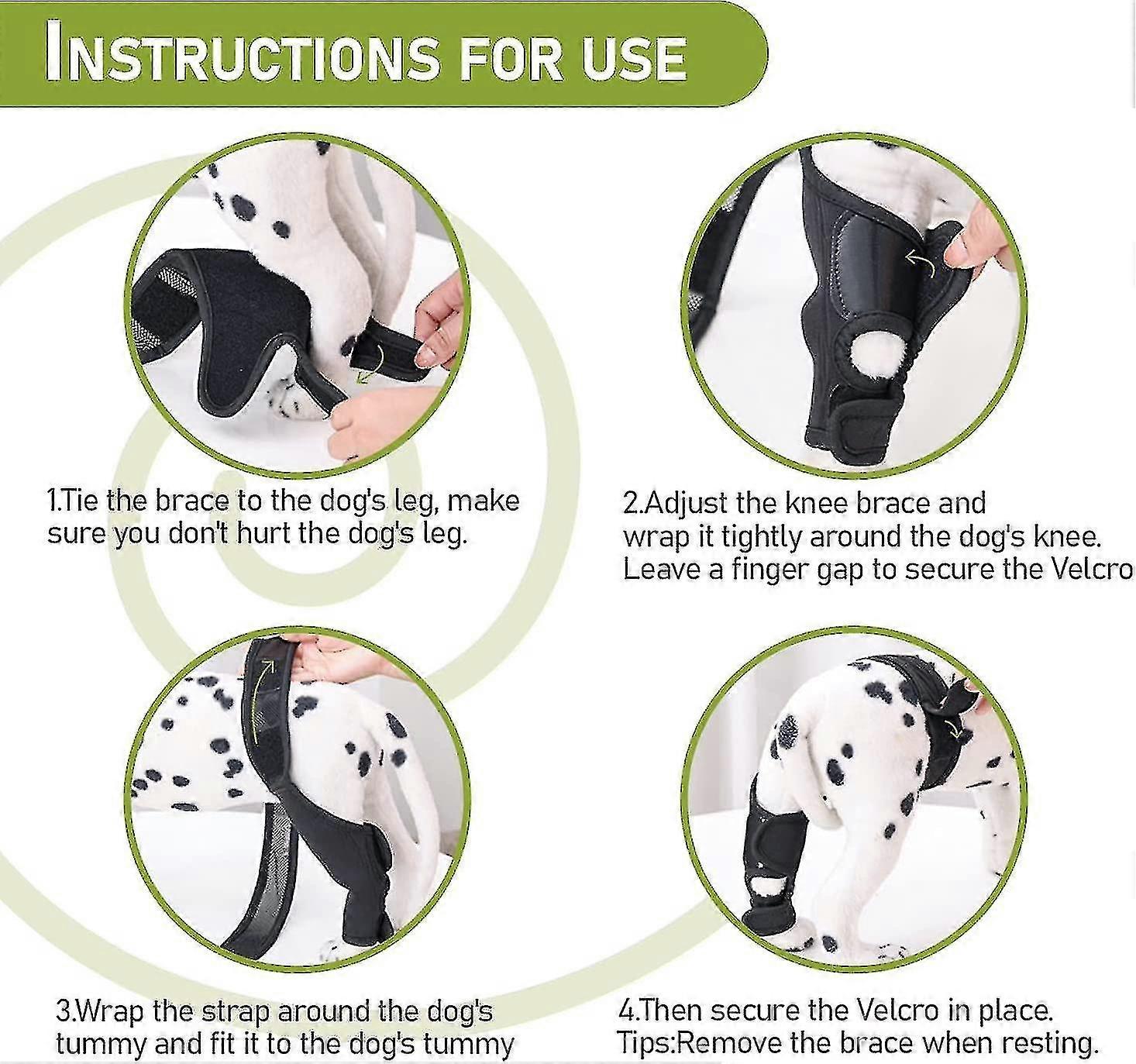 INSTRUCTIONS FOR USE

1.Tie the brace to the dog's leg, make sure you don't hurt the dog's leg.

2.Adjust the knee brace and wrap it tightly around the dog's knee. Leave a finger gap to secure the Velcro

3.Wrap the strap around the dog's tummy and fit it to the dog's tummy

4.Then secure the Velcro in place. Tips:Remove the brace when resting.