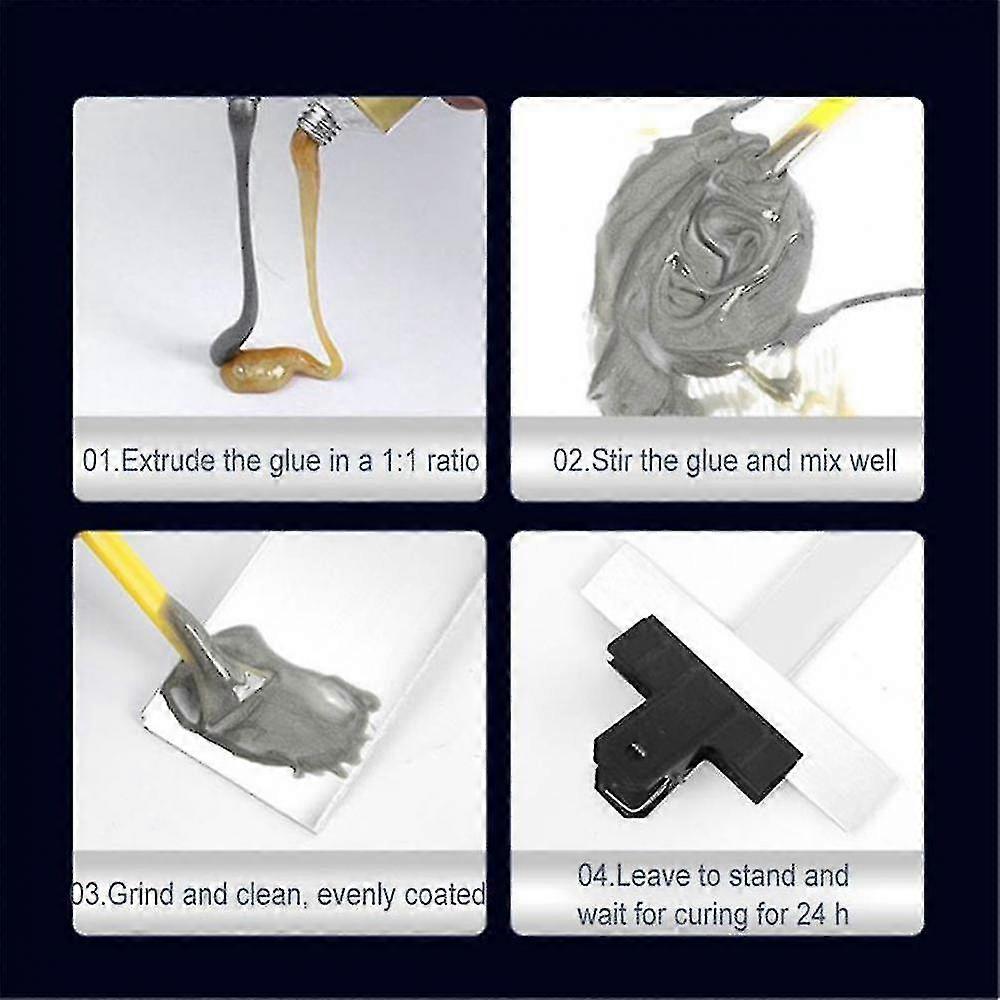 01.Extrude the glue in a 1:1 ratio

02.Stir the glue and mix well

03.Grind and clean, evenly coated

04.Leave to stand and wait for curing for 24 h