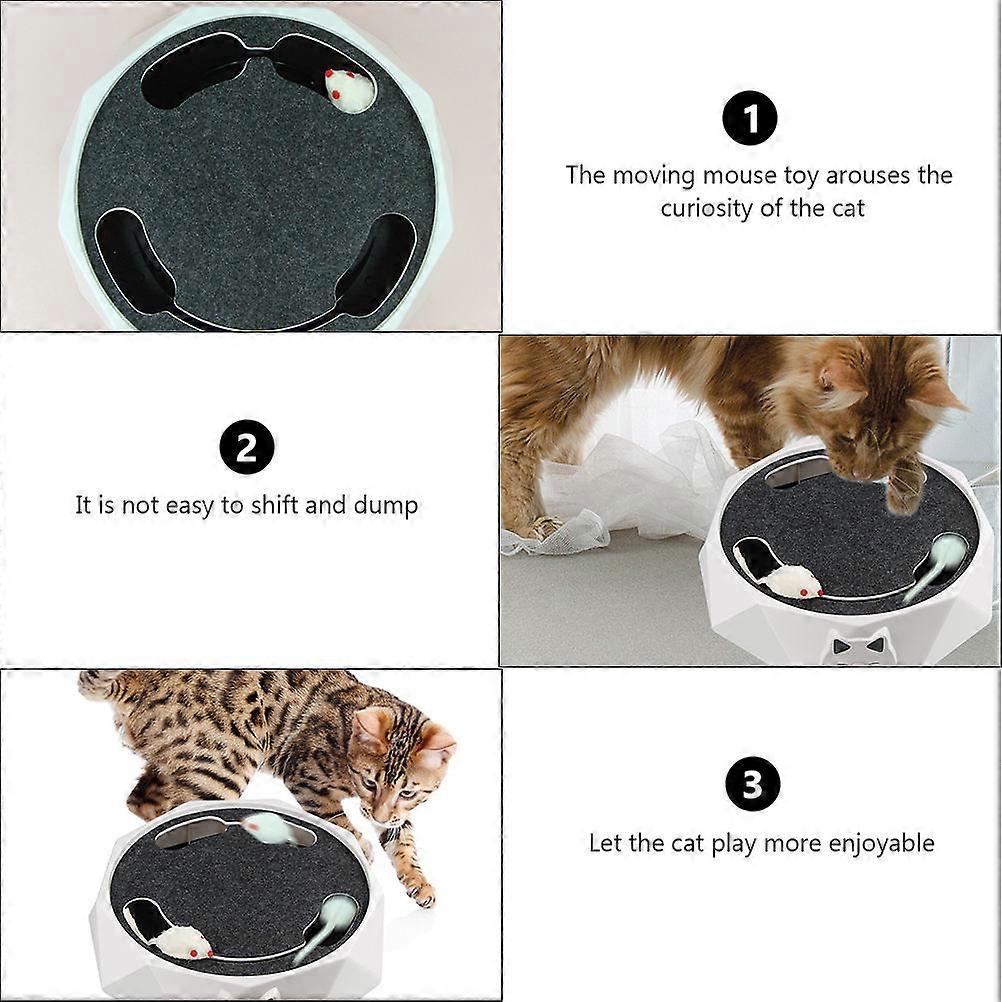 1

The moving mouse toy arouses the curiosity of the cat

2

It is not easy to shift and dump

3

Let the cat play more enjoyable