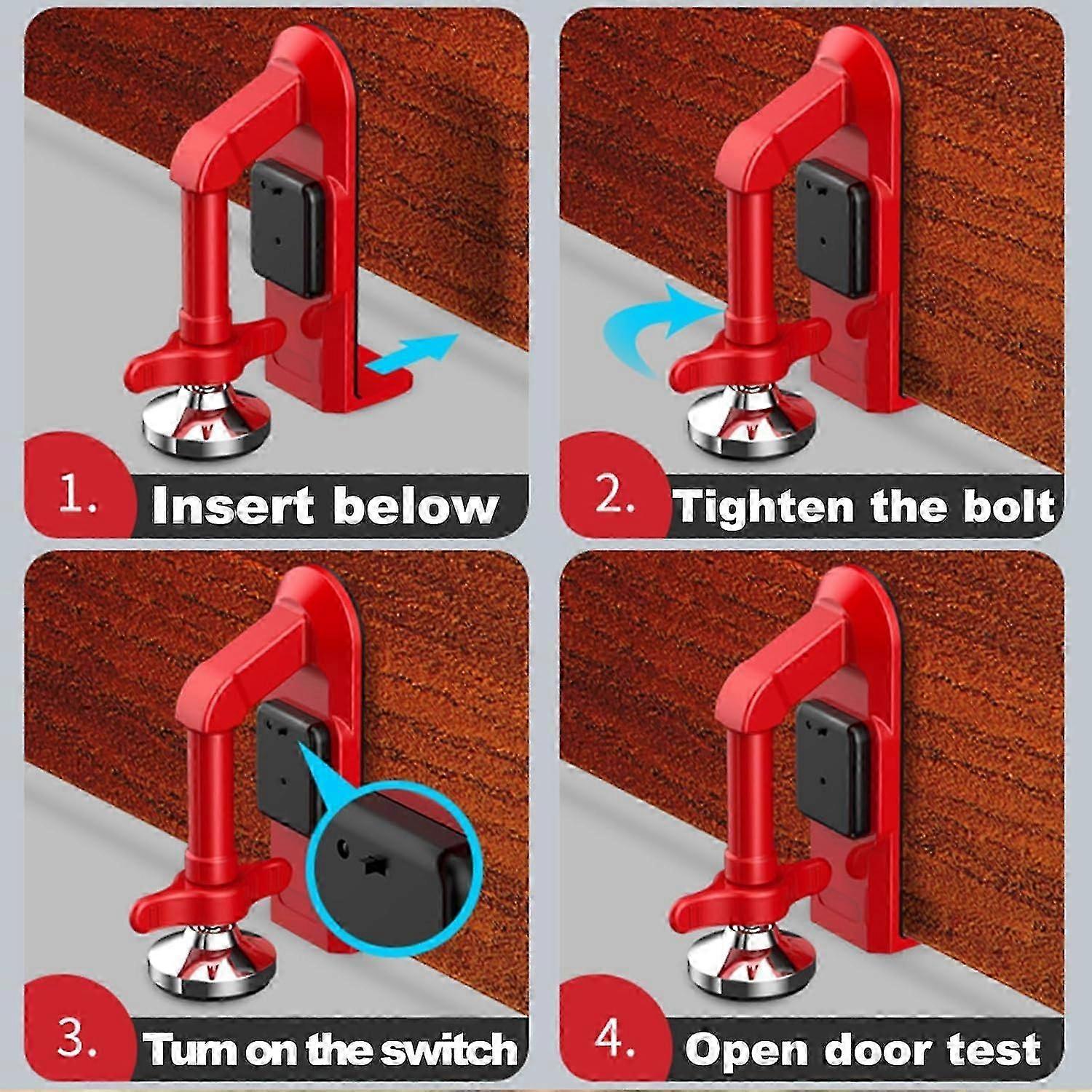 1. Insert below

2. Tighten the bolt

3. Turn on the switch

4. Open door test