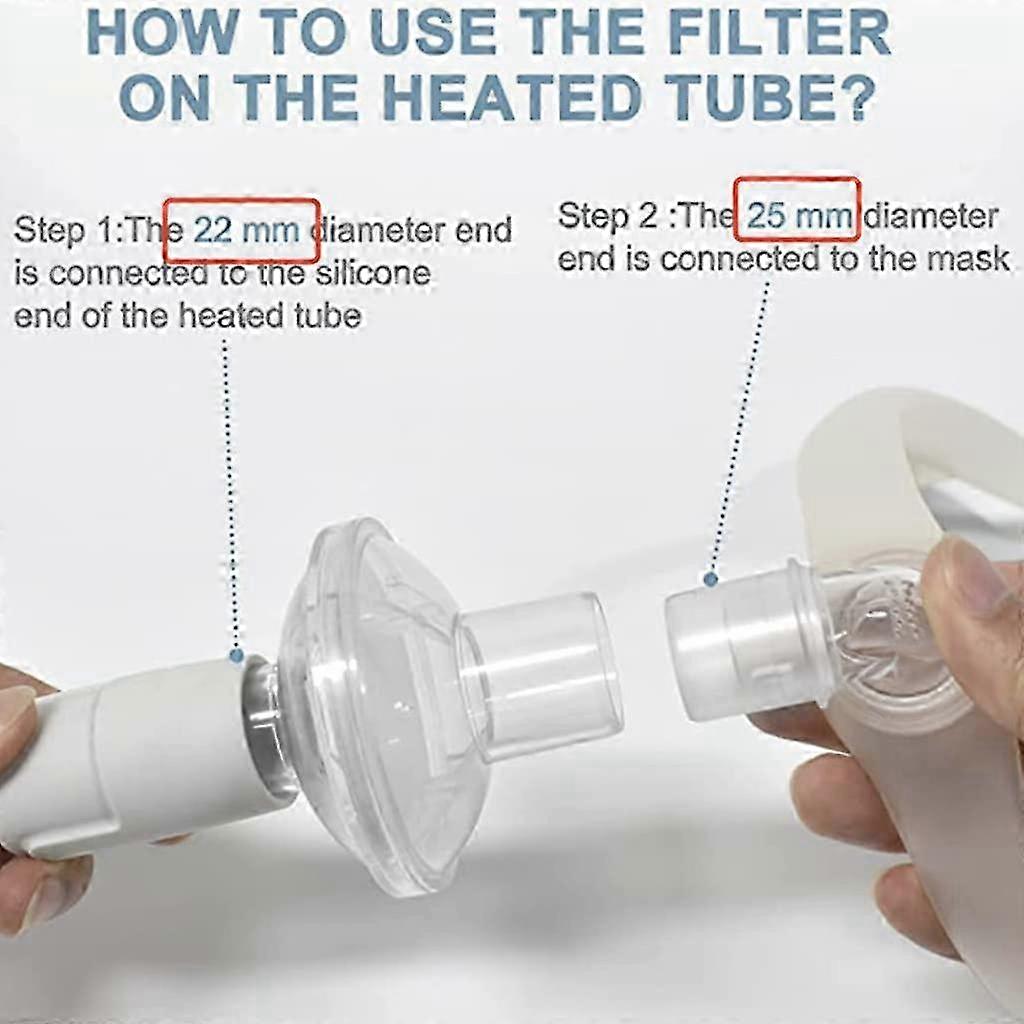 HOW TO USE THE FILTER ON THE HEATED TUBE?

Step 1:The 22 mm diameter end is connected to the silicone end of the heated tube

Step 2 :The 25 mm diameter end is connected to the mask