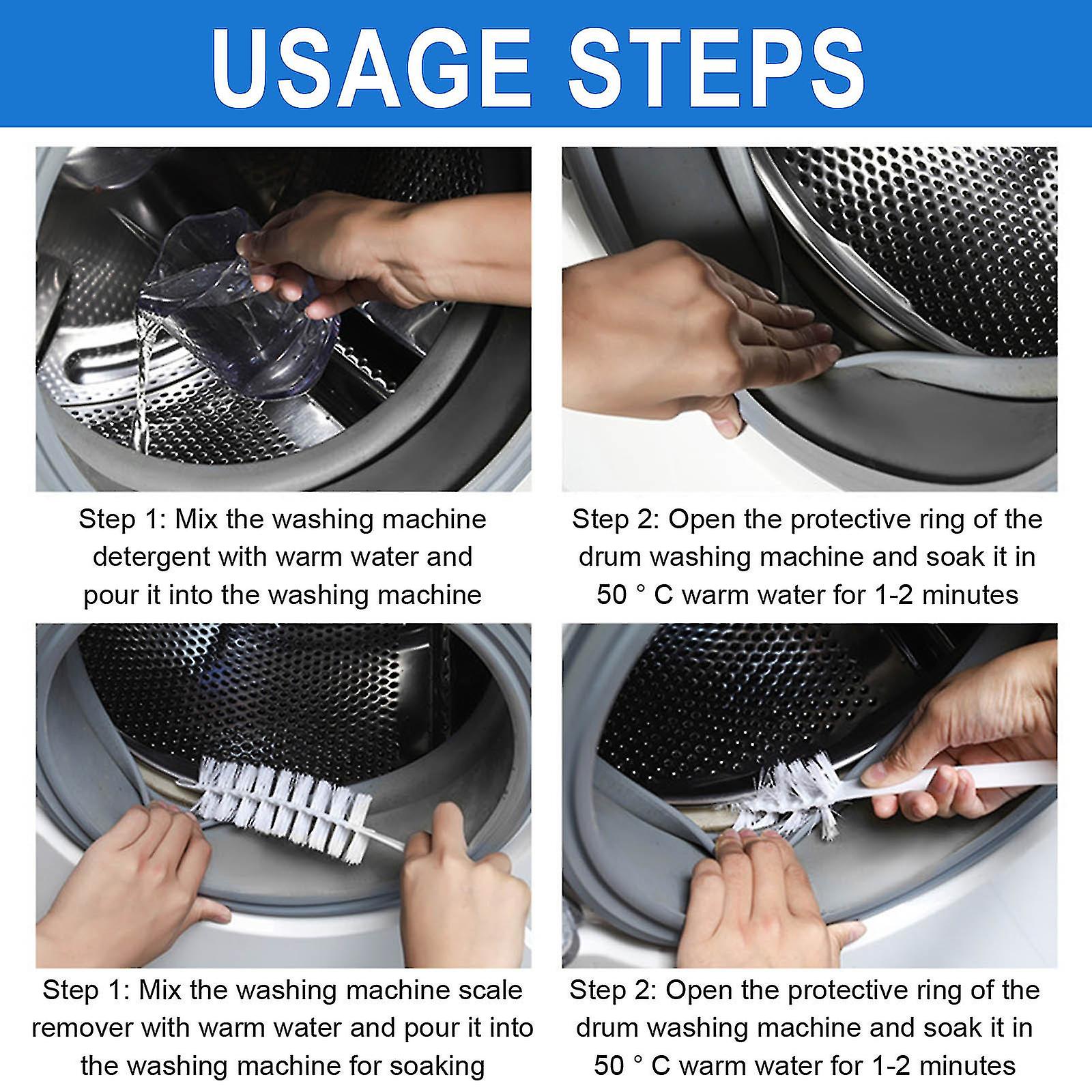 USAGE STEPS

Step 1: Mix the washing machine detergent with warm water and pour it into the washing machine

Step 2: Open the protective ring of the drum washing machine and soak it in 50 ° C warm water for 1-2 minutes

Step 1: Mix the washing machine scale remover with warm water and pour it into the washing machine for soaking

Step 2: Open the protective ring of the drum washing machine and soak it in 50 ° C warm water for 1-2 minutes