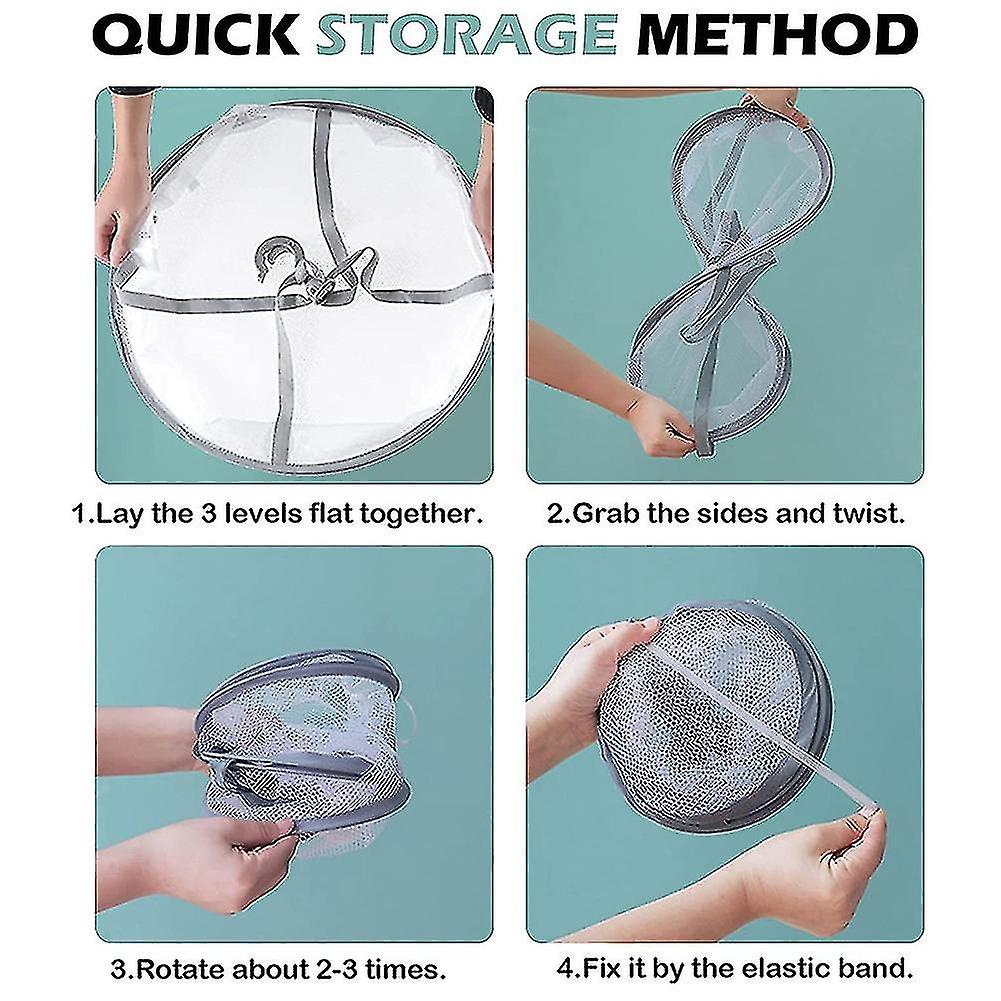 QUICK STORAGE METHOD

1.Lay the 3 levels flat together.

2.Grab the sides and twist.

3.Rotate about 2-3 times.

4.Fix it by the elastic band.