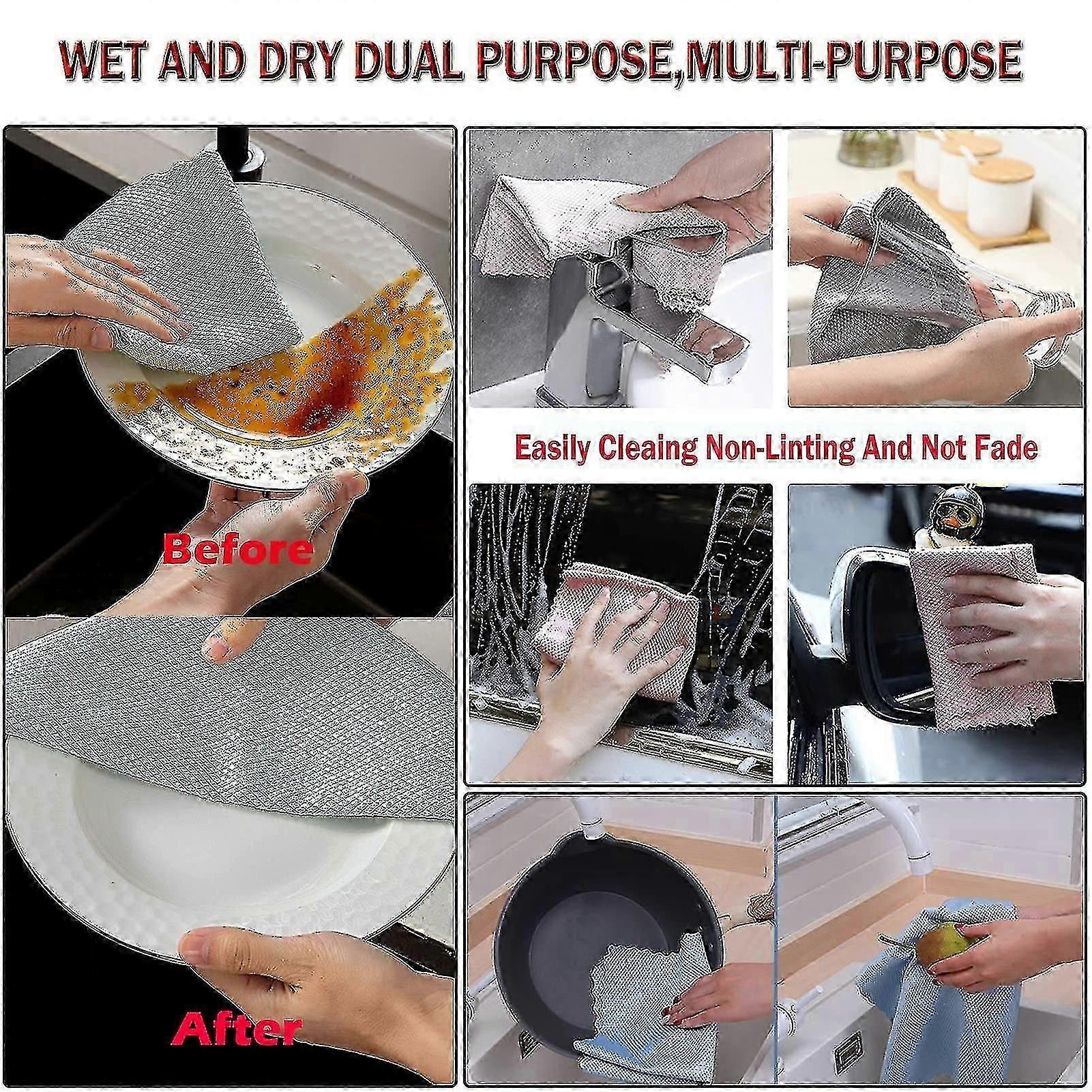 WET AND DRY DUAL PURPOSE,MULTI-PURPOSE

Before

After

Easily Cleaing Non-Linting And Not Fade