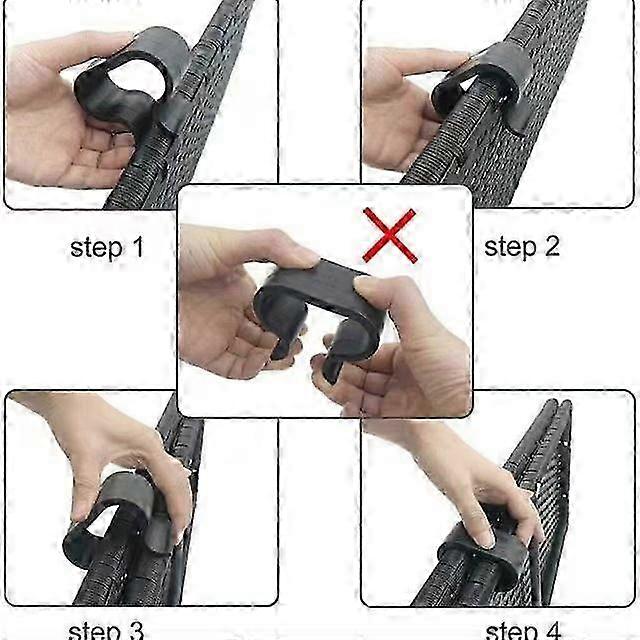 step 1

step 2

step 3

step 4