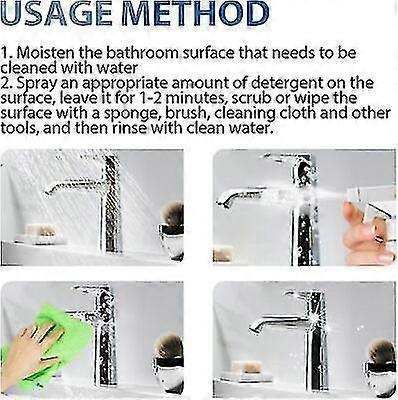 USAGE METHOD

1. Moisten the bathroom surface that needs to be cleaned with water
2. Spray an appropriate amount of detergent on the surface, leave it for 1-2 minutes, scrub or wipe the surface with a sponge, brush, cleaning cloth and other tools, and then rinse with clean water.