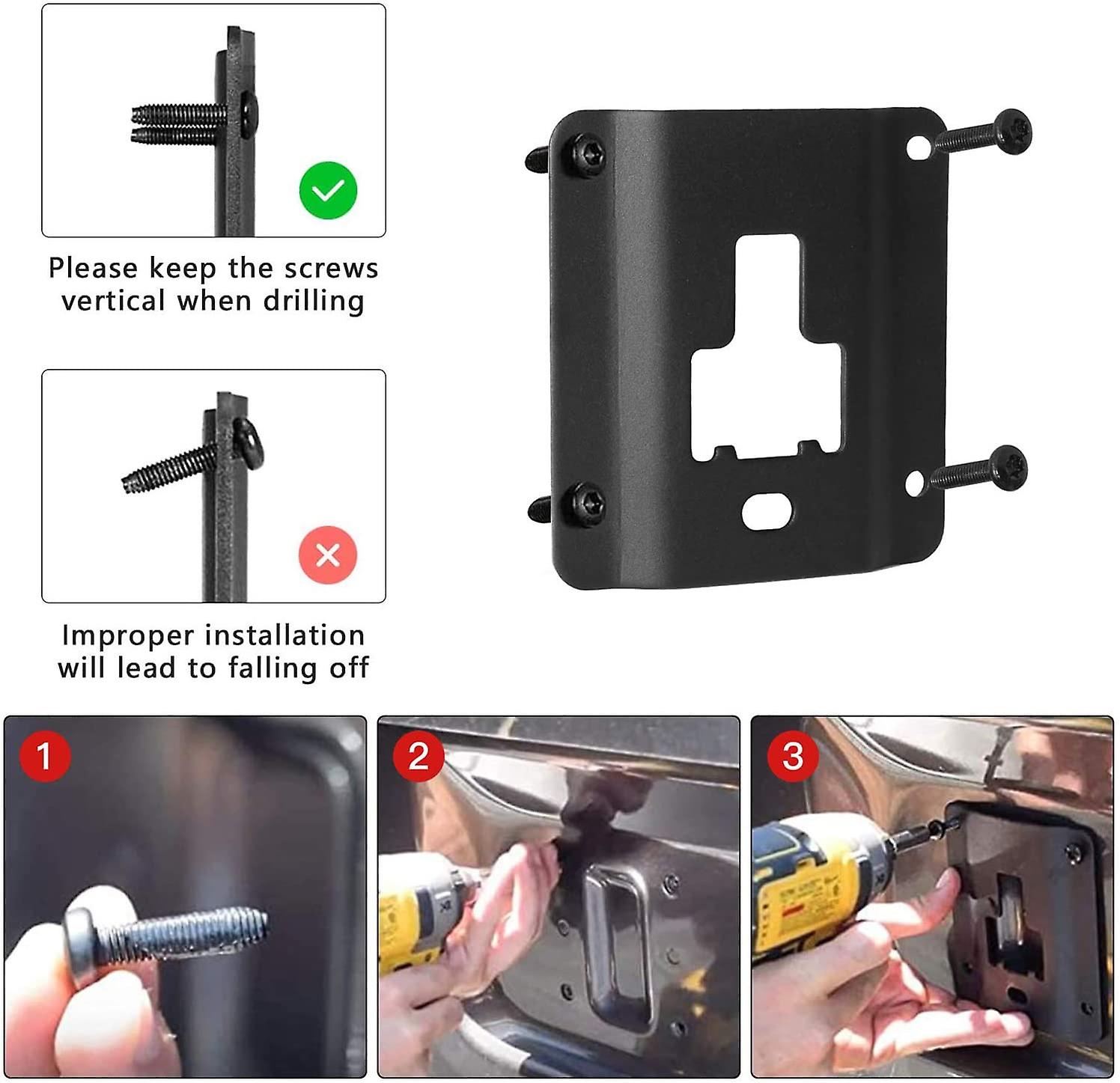 Please keep the screws vertical when drilling

Improper installation will lead to falling off

1

2

3