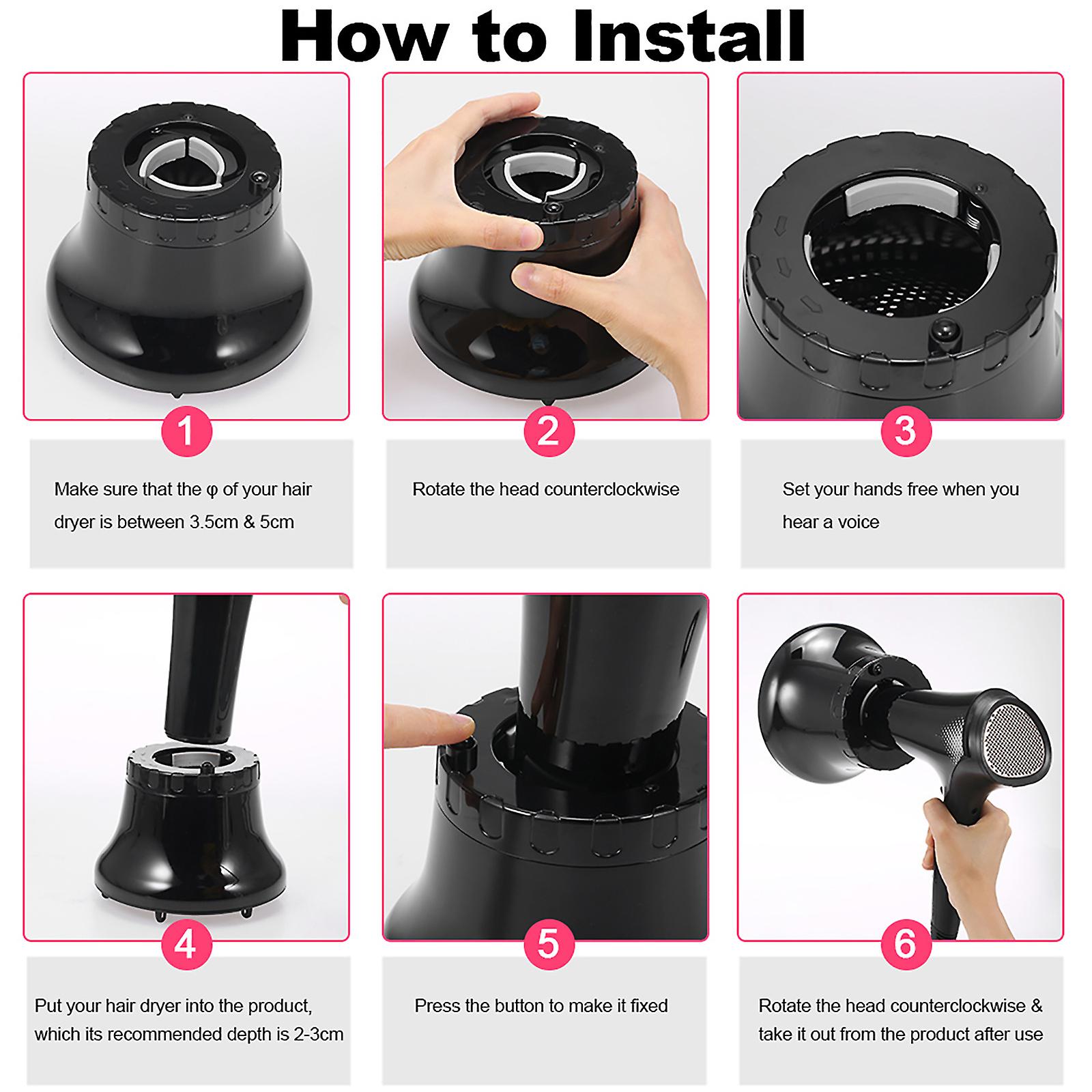 How to Install

1

Make sure that the φ of your hair dryer is between 3.5cm & 5cm

2

Rotate the head counterclockwise

3

Set your hands free when you hear a voice

4

Put your hair dryer into the product, which its recommended depth is 2-3cm

5

Press the button to make it fixed

6

Rotate the head counterclockwise & take it out from the product after use