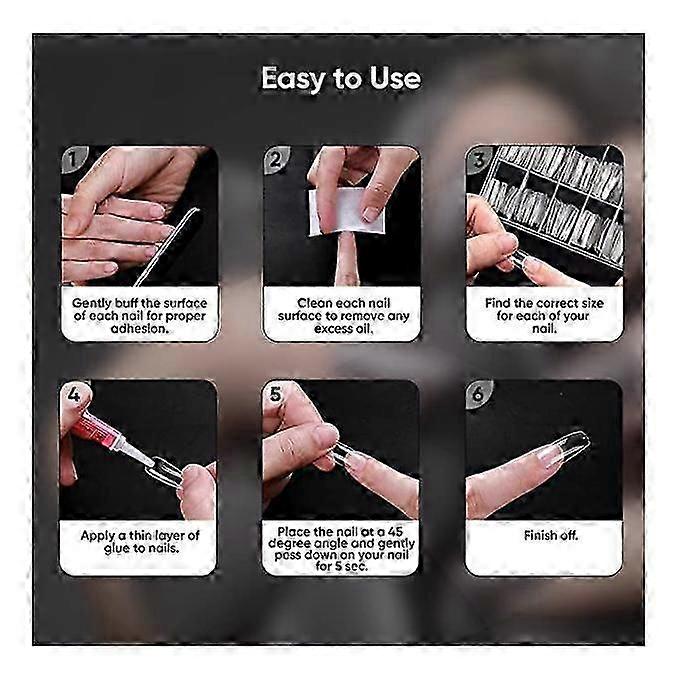 Easy to Use

1

Gently buff the surface of each nail for proper adhesion.

2

Clean each nail surface to remove any excess oil.

3

Find the correct size for each of your nail.

4

Apply a thin layer of glue to nails.

5

Place the nail at a 45 degree angle and gently pass down on your nail for 5 sec.

6

Finish off.