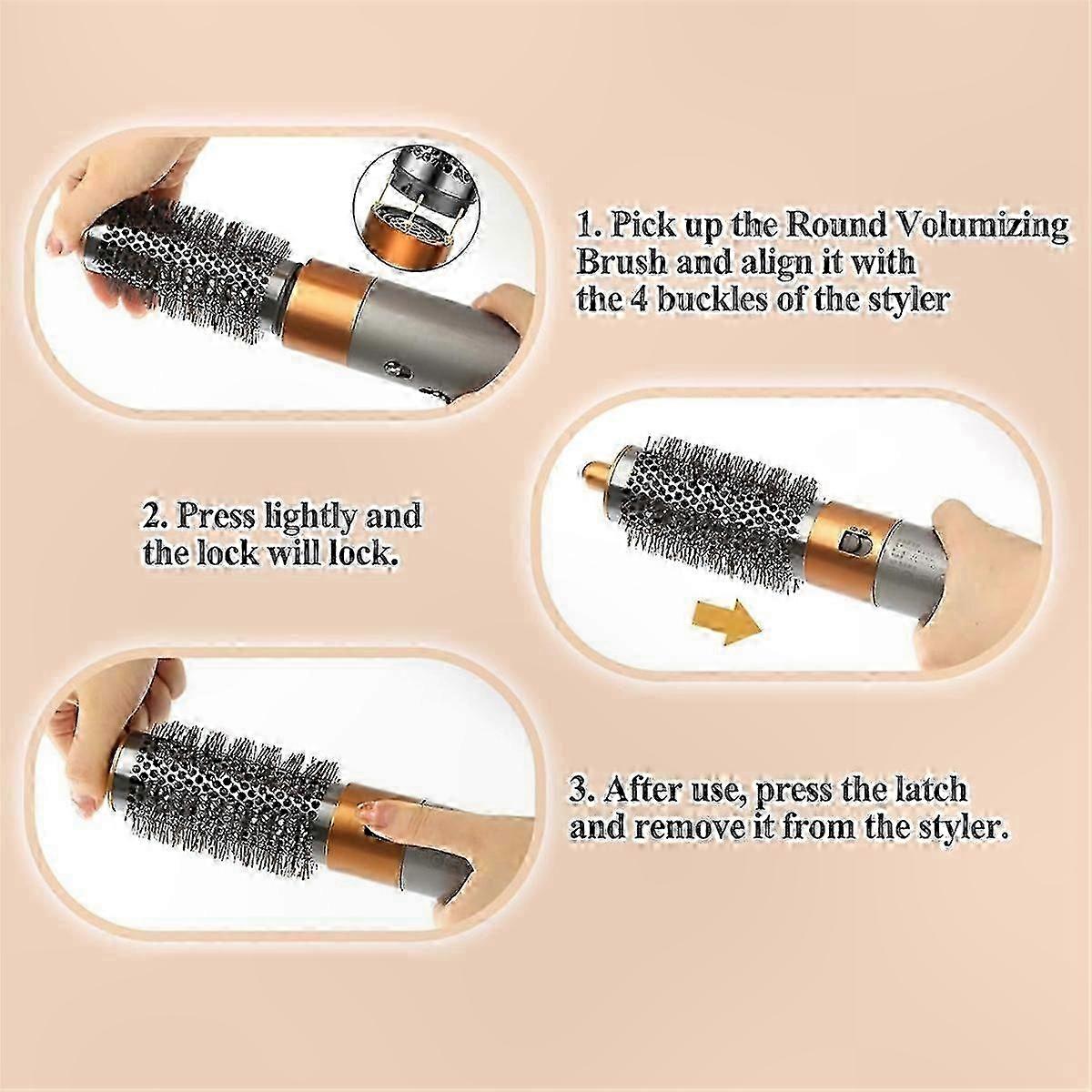 1. Pick up the Round Volumizing Brush and align it with the 4 buckles of the styler

2. Press lightly and the lock will lock.

3. After use, press the latch and remove it from the styler.