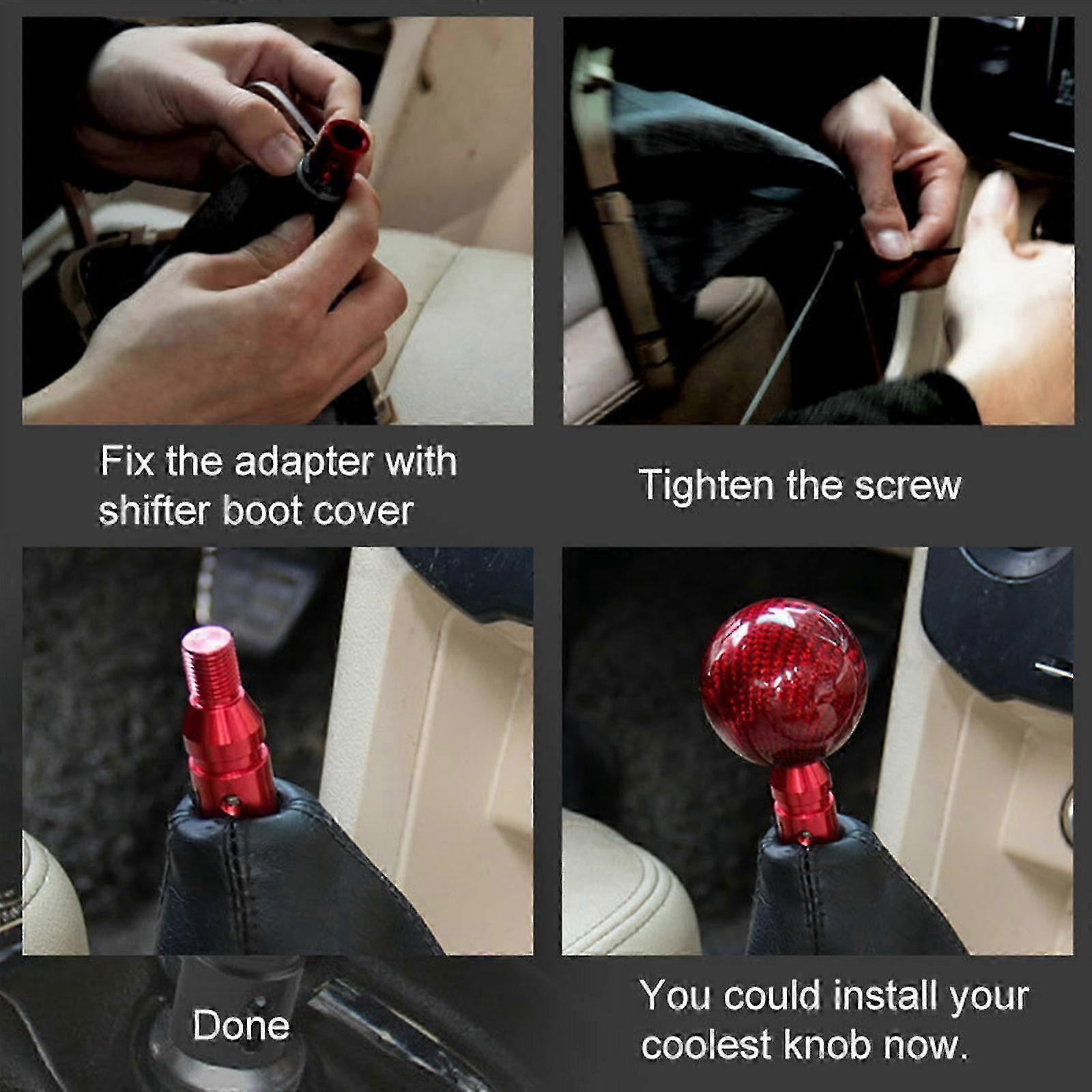 Fix the adapter with shifter boot cover

Tighten the screw

Done

You could install your coolest knob now.