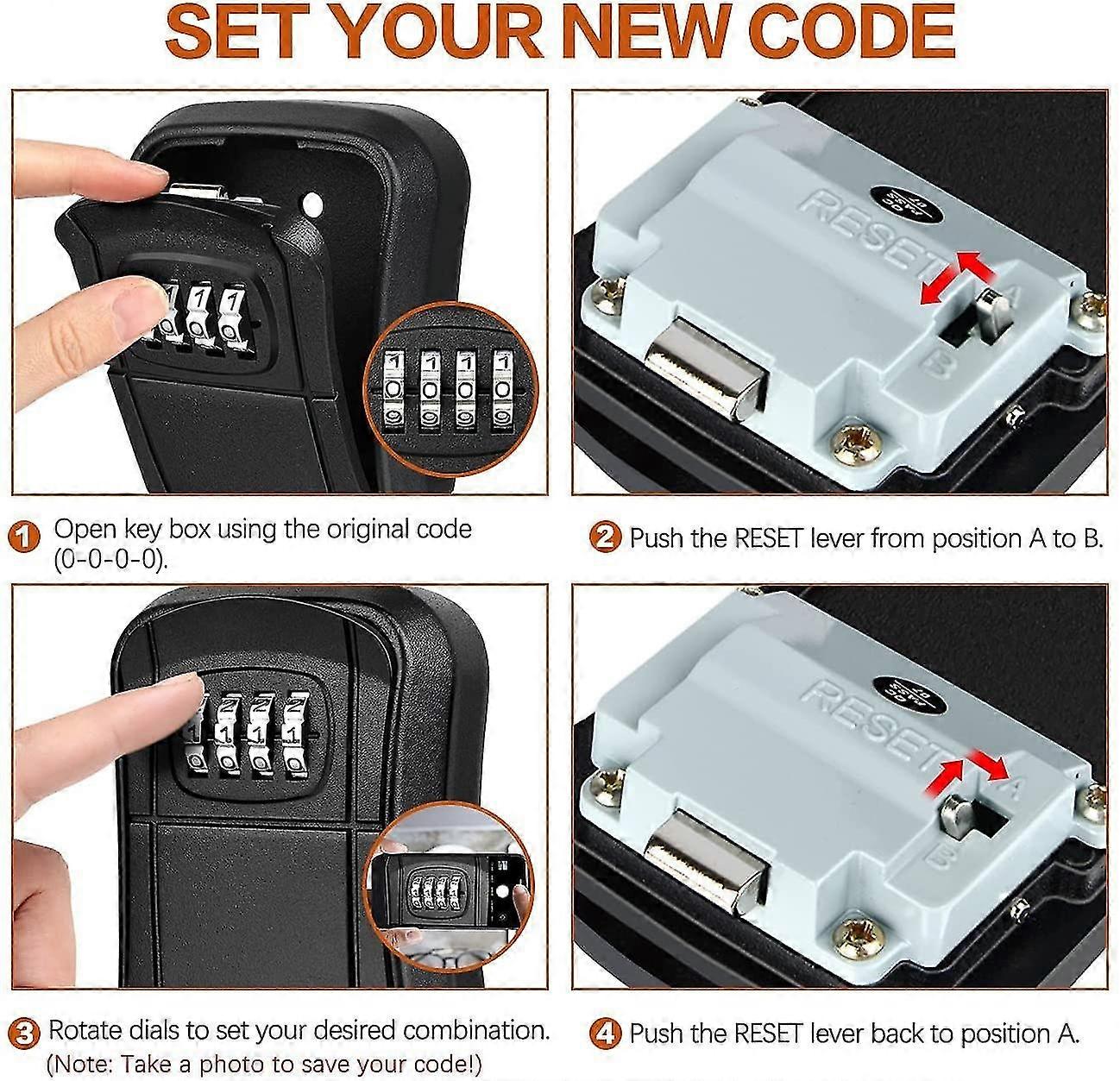 SET YOUR NEW CODE

RESET
A
B

1 Open key box using the original code (0-0-0-0).

2 Push the RESET lever from position A to B.

RESET
A
B

3 Rotate dials to set your desired combination. (Note: Take a photo to save your code!)

4 Push the RESET lever back to position A.