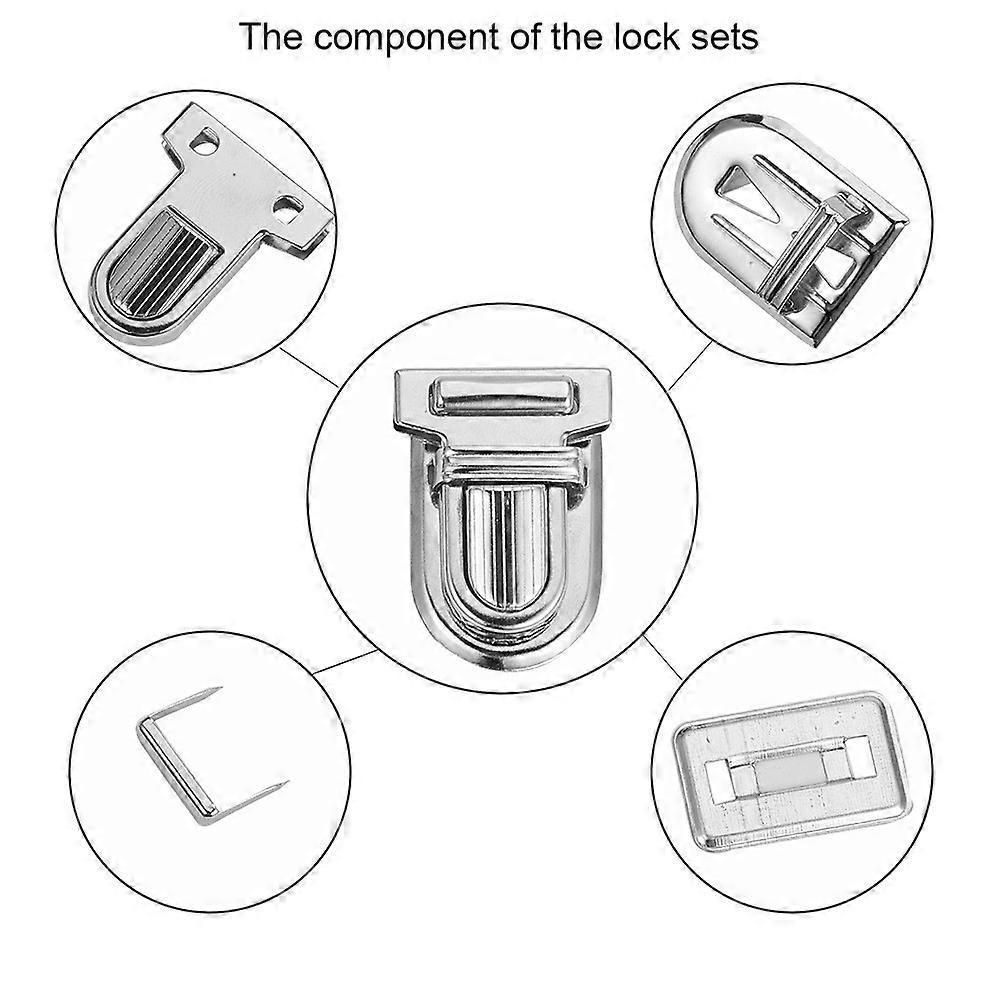 The component of the lock sets