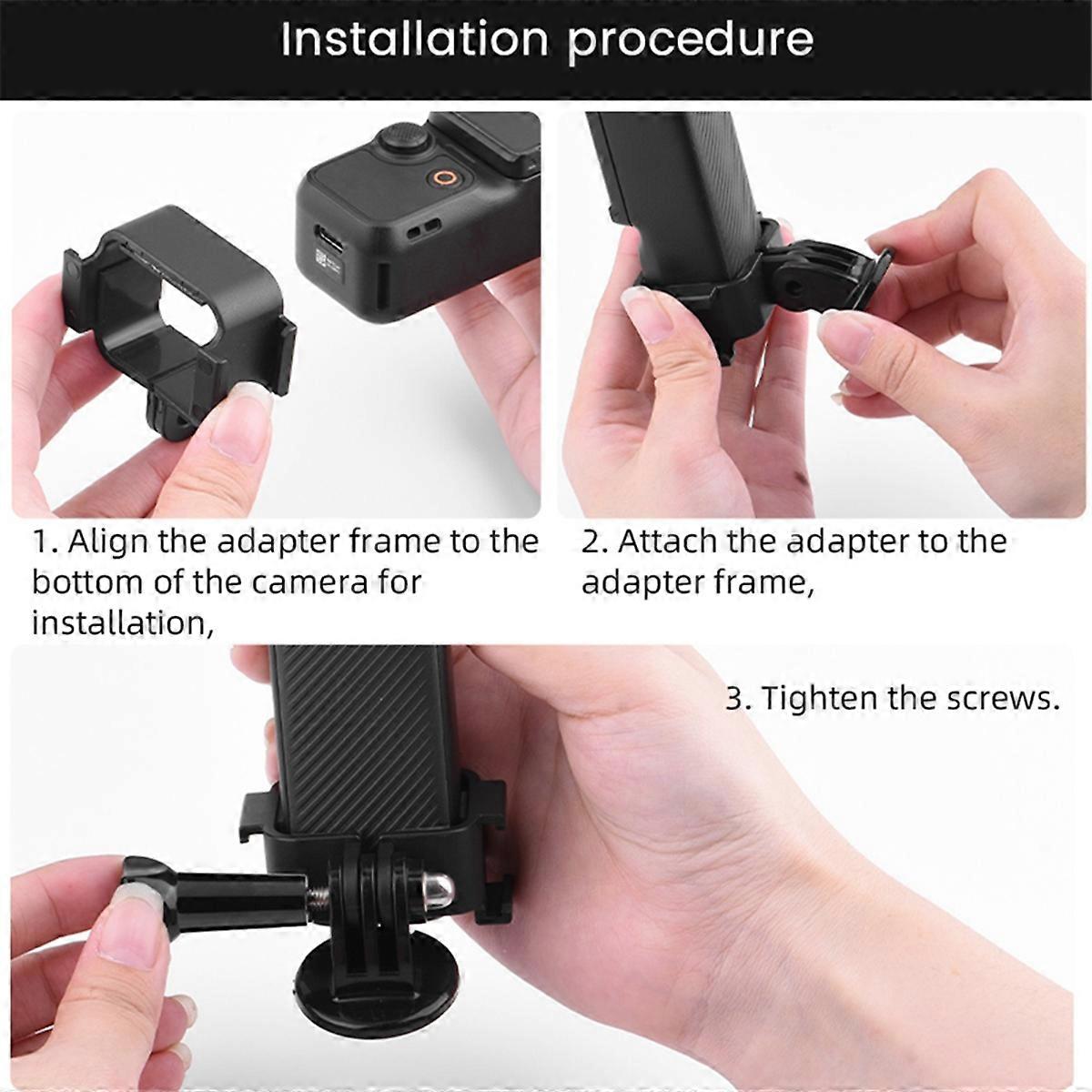 Installation procedure

1. Align the adapter frame to the bottom of the camera for installation,

2. Attach the adapter to the adapter frame,

3. Tighten the screws.