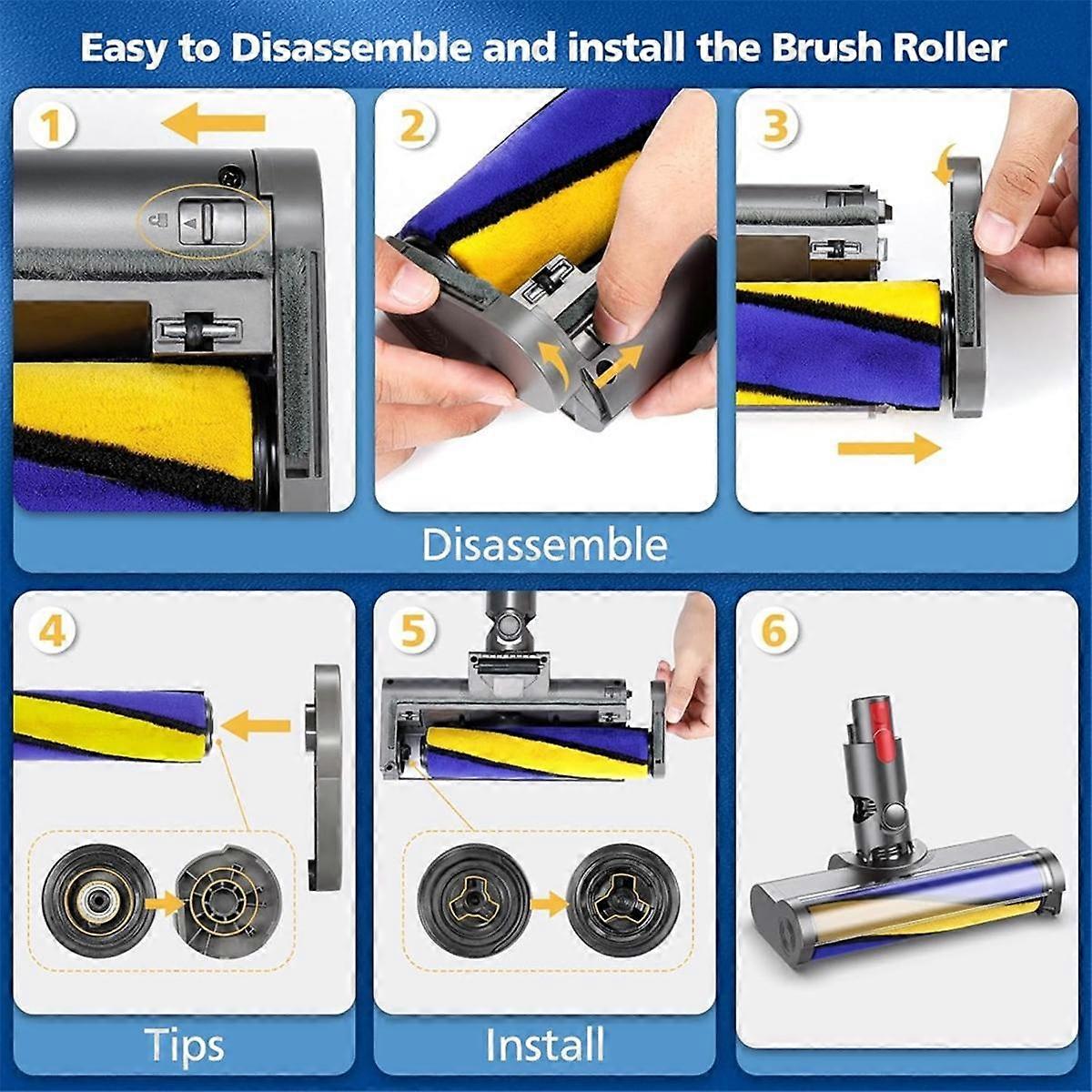 Easy to Disassemble and install the Brush Roller

1

2

3

Disassemble

4

5

6

Tips

Install