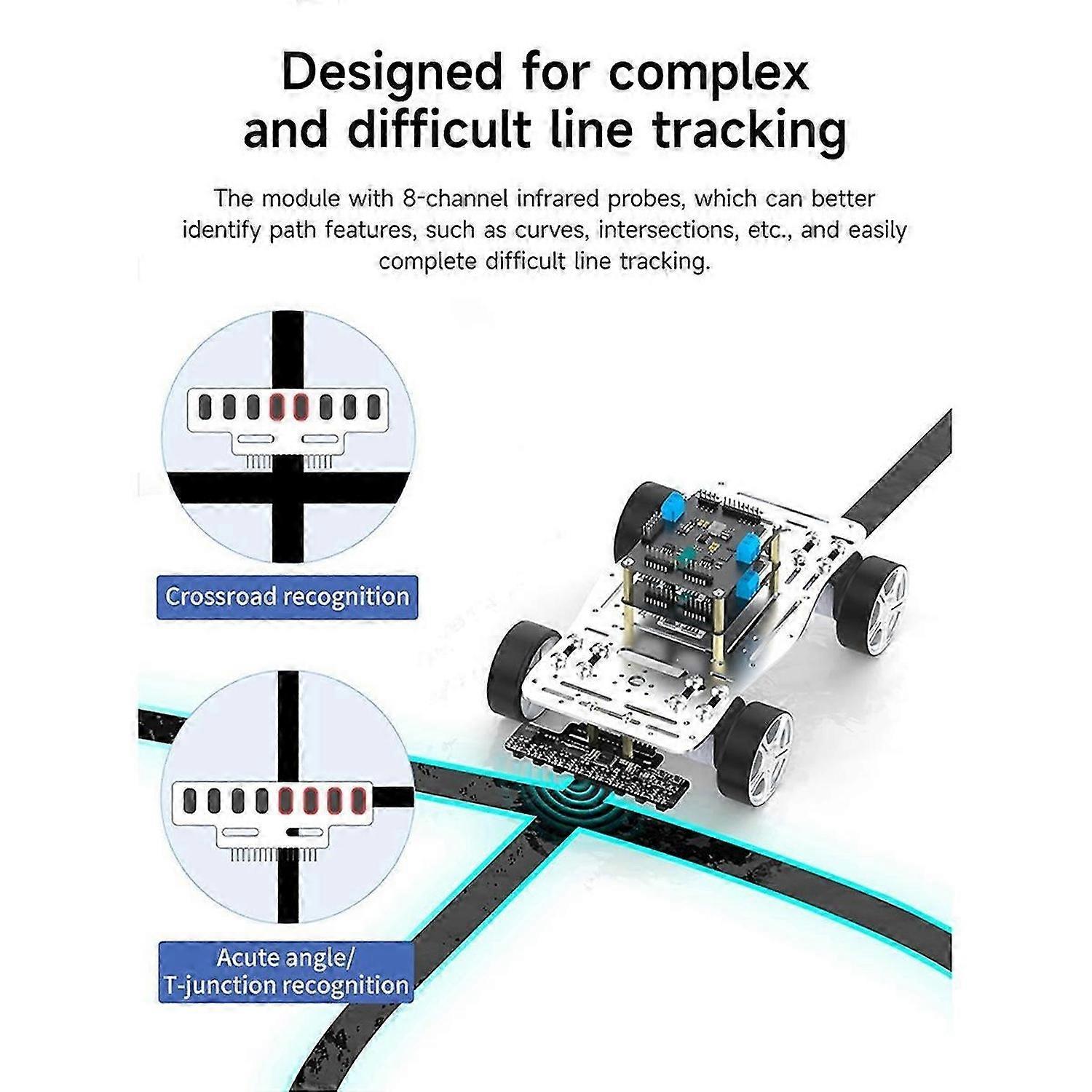 Designed for complex and difficult line tracking

The module with 8-channel infrared probes, which can better identify path features, such as curves, intersections, etc., and easily complete difficult line tracking.

Crossroad recognition

Acute angle/ T-junction recognition