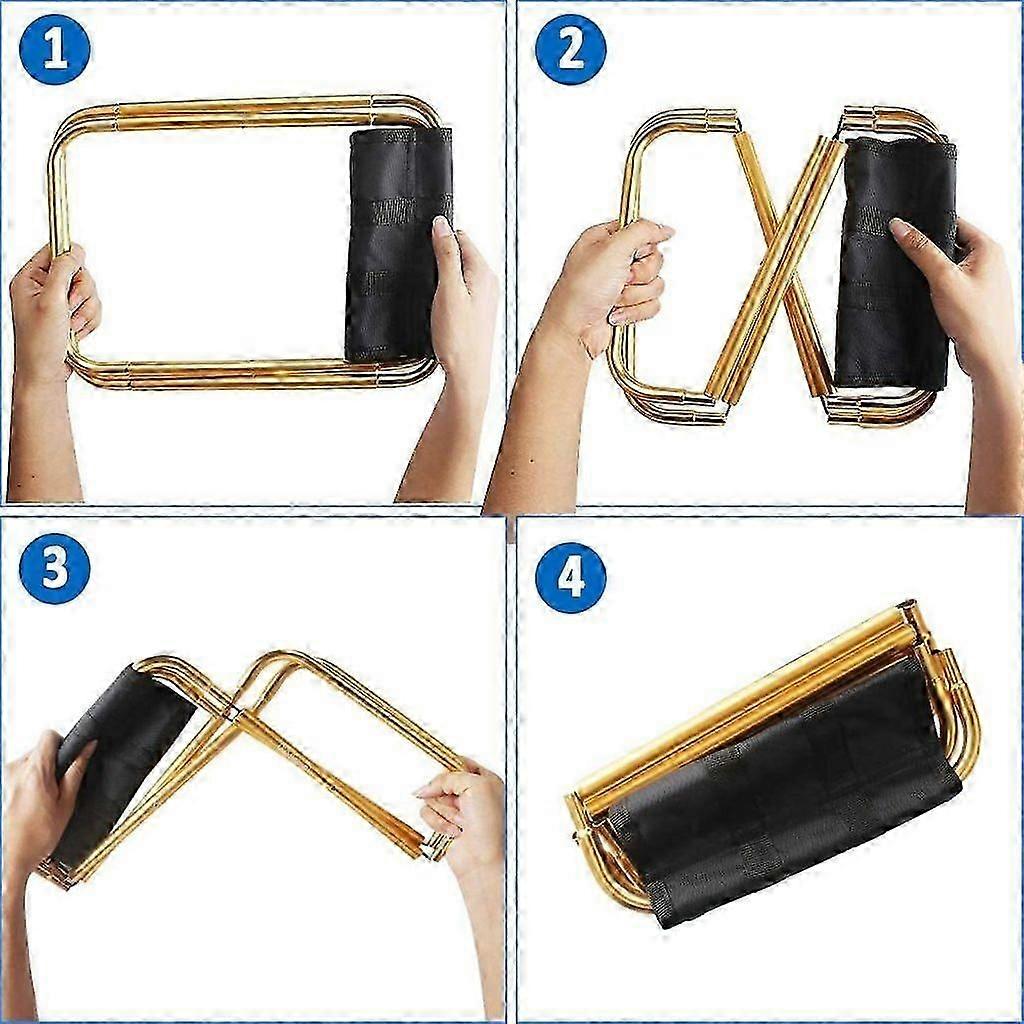 1

2

3

4