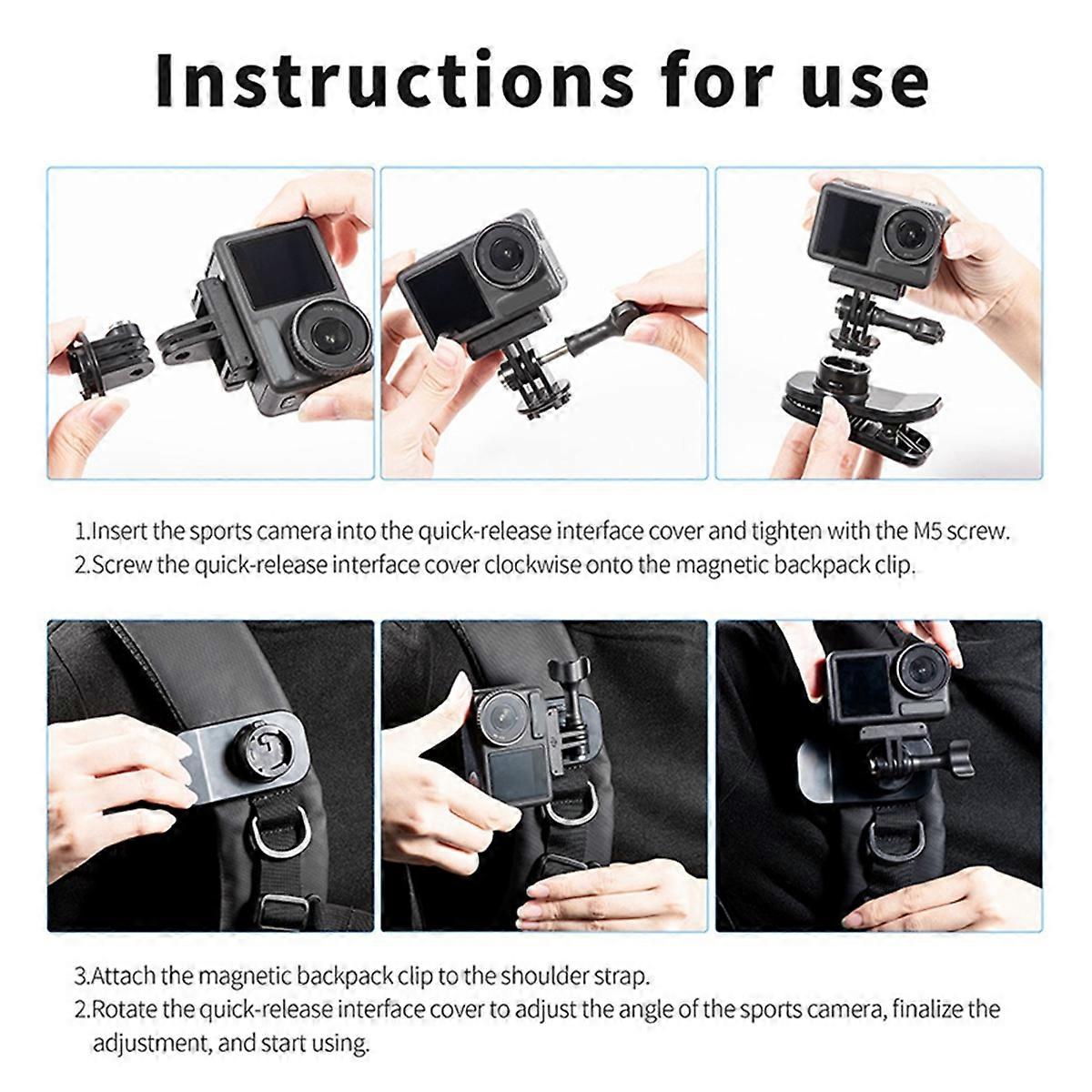 Instructions for use

1.Insert the sports camera into the quick-release interface cover and tighten with the M5 screw.
2.Screw the quick-release interface cover clockwise onto the magnetic backpack clip.

3.Attach the magnetic backpack clip to the shoulder strap.
2.Rotate the quick-release interface cover to adjust the angle of the sports camera, finalize the adjustment, and start using.