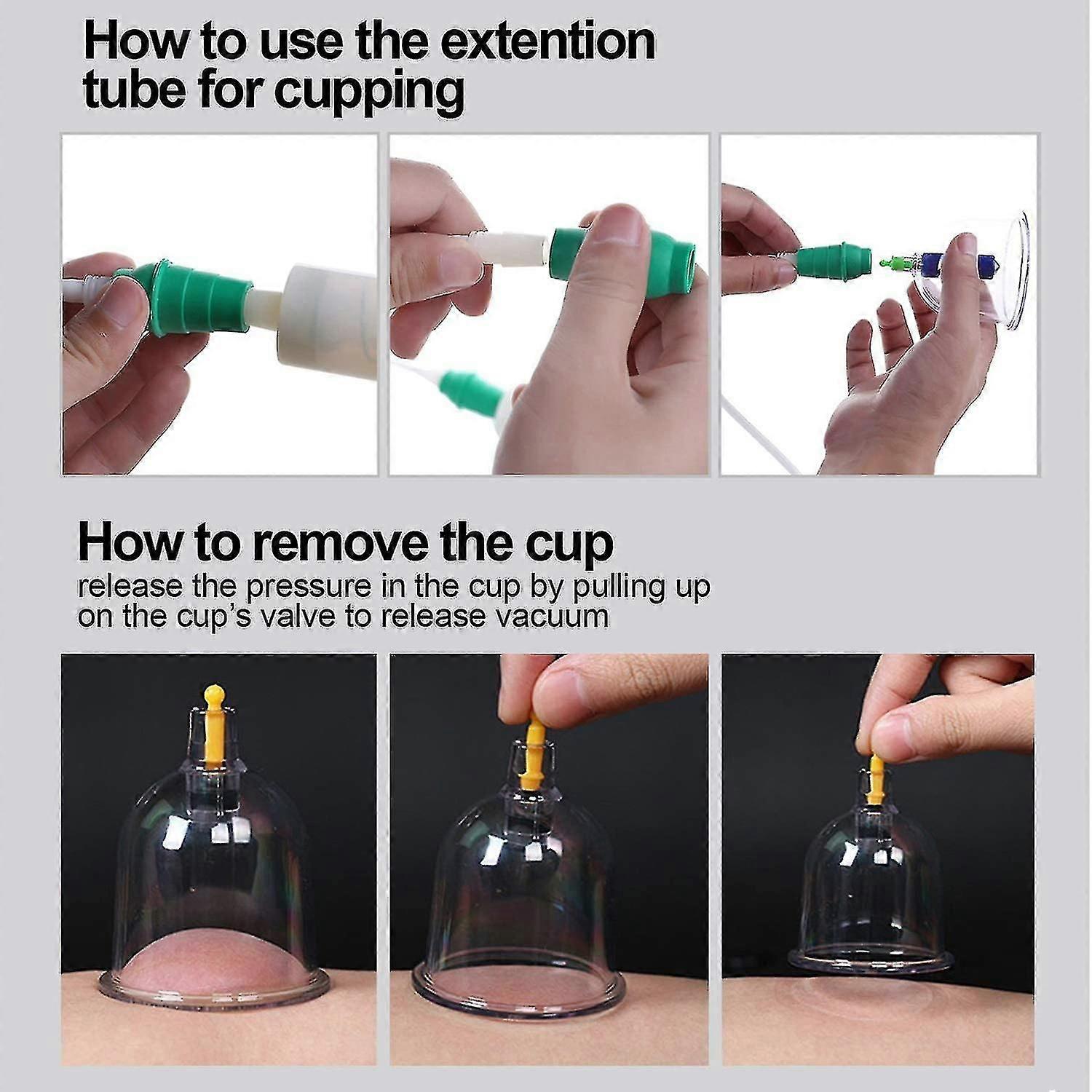 How to use the extention tube for cupping

How to remove the cup

release the pressure in the cup by pulling up on the cup's valve to release vacuum