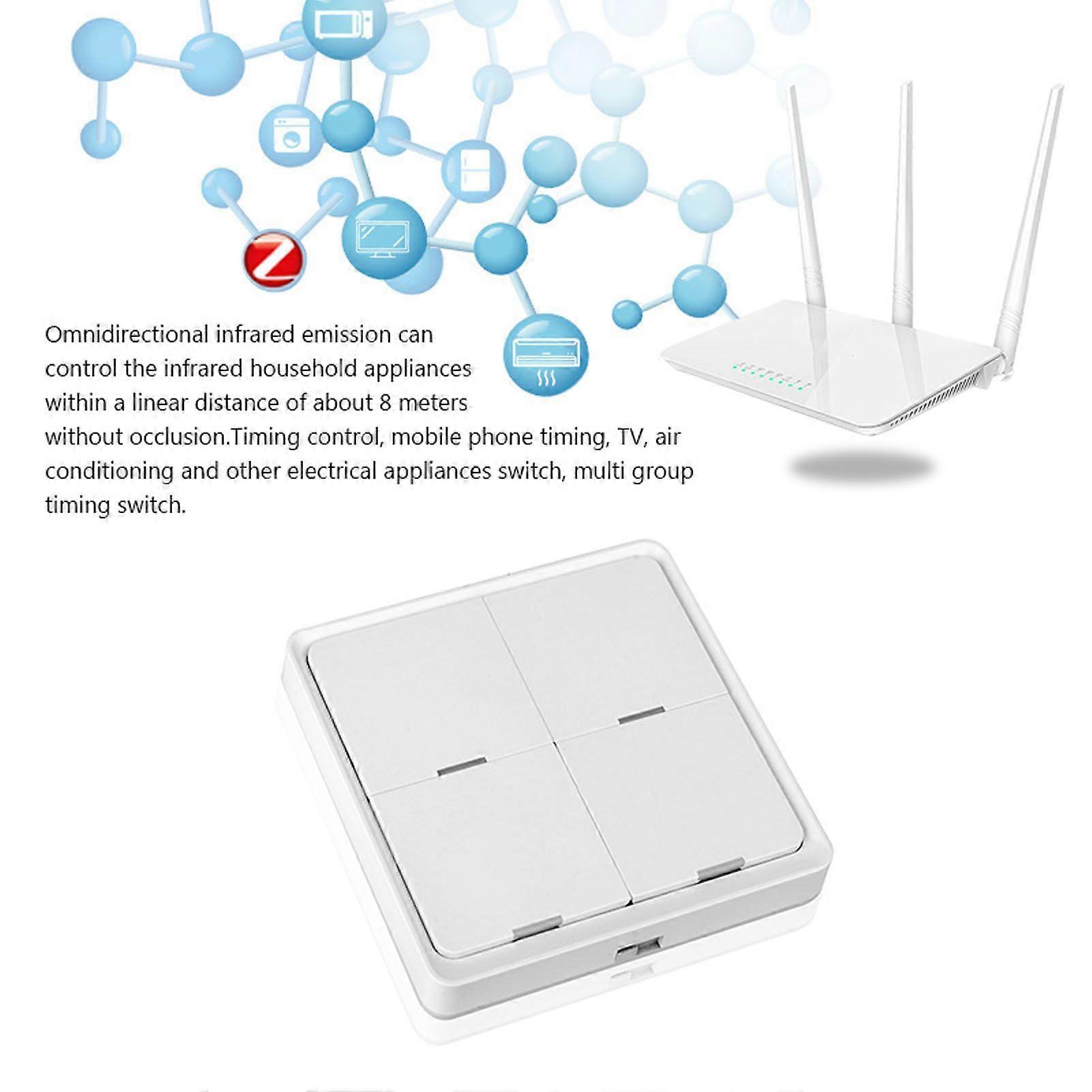 Omnidirectional infrared emission can control the infrared household appliances within a linear distance of about 8 meters without occlusion.Timing control, mobile phone timing, TV, air conditioning and other electrical appliances switch, multi group timing switch.