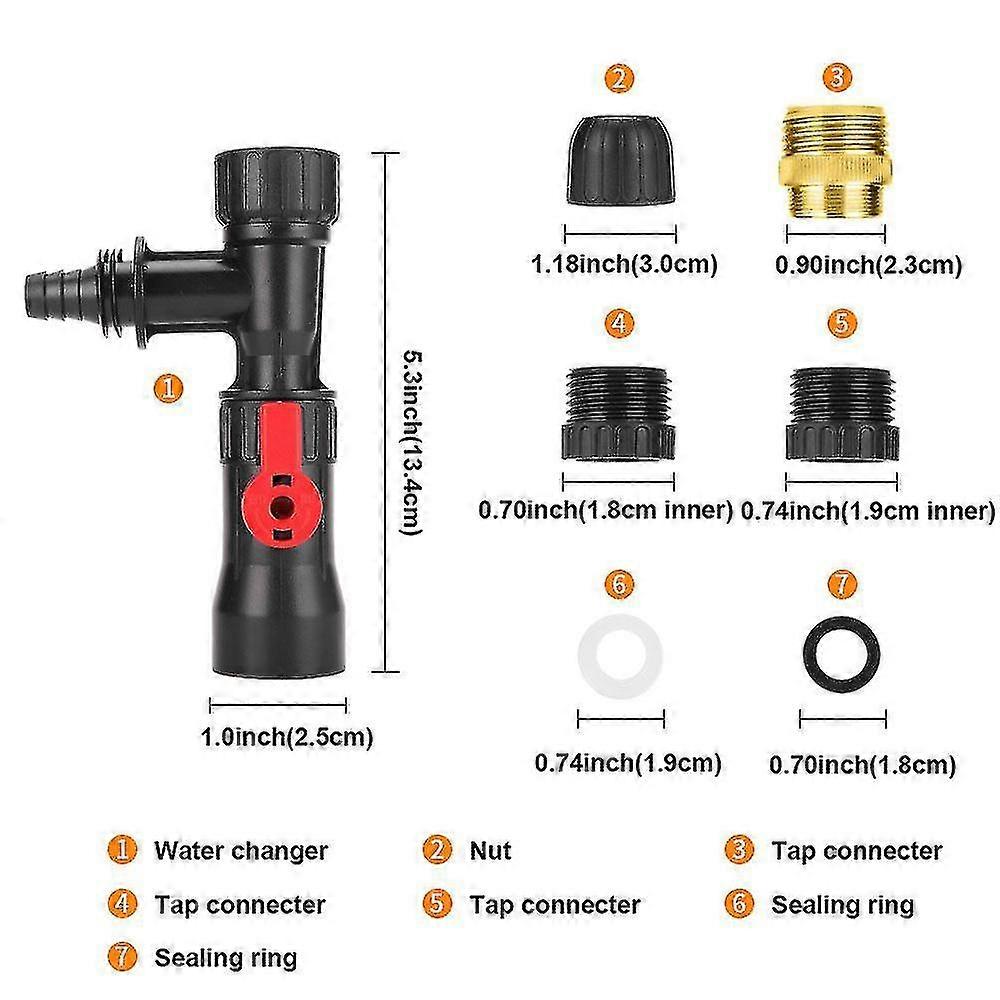 1

5.3inch(13.4cm)

1.0inch(2.5cm)

2

1.18inch(3.0cm)

3

0.90inch(2.3cm)

4

0.70inch(1.8cm inner)

5

0.74inch(1.9cm inner)

6

0.74inch(1.9cm)

7

0.70inch(1.8cm)

1 Water changer
2 Nut
3 Tap connecter
4 Tap connecter
5 Tap connecter
6 Sealing ring
7 Sealing ring