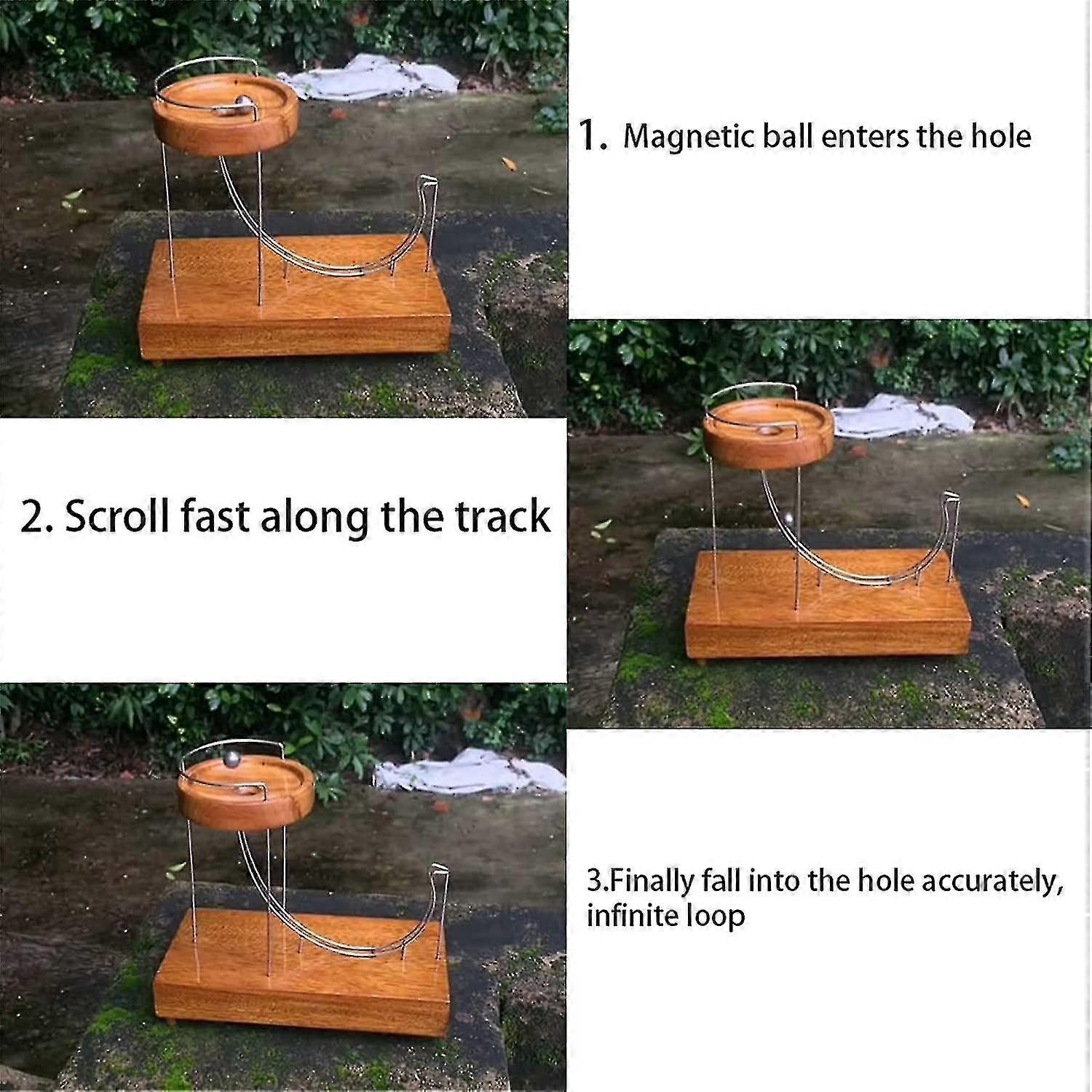 1. Magnetic ball enters the hole

2. Scroll fast along the track

3.Finally fall into the hole accurately, infinite loop