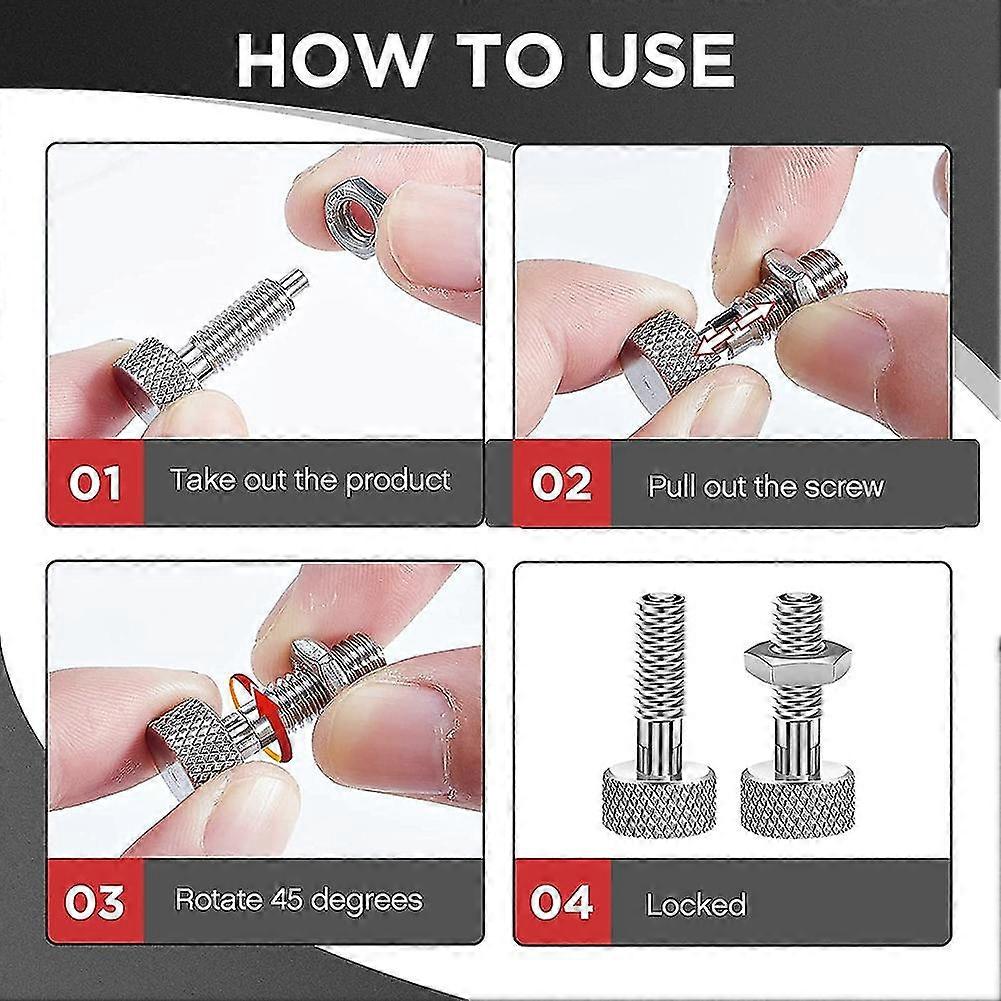 HOW TO USE

01 Take out the product

02 Pull out the screw

03 Rotate 45 degrees

04 Locked