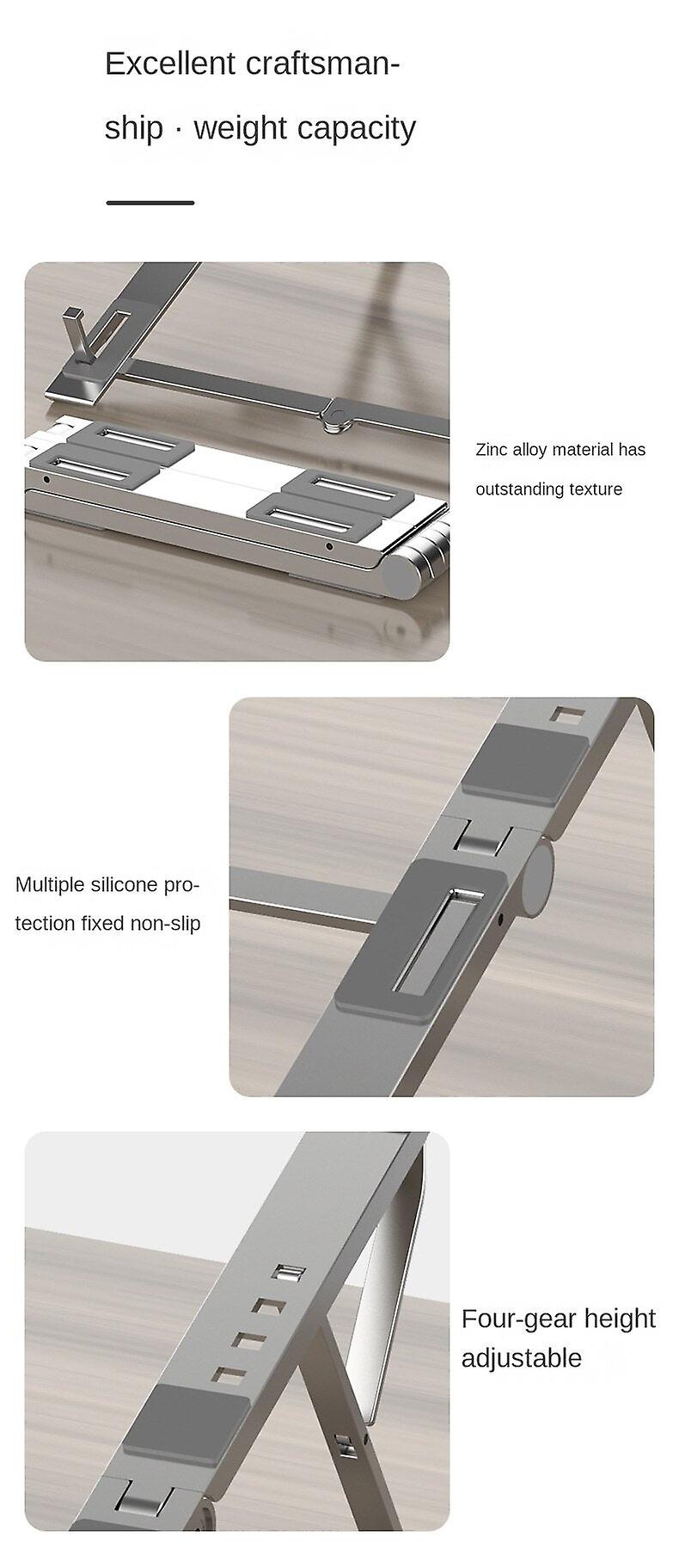 Excellent craftsmanship · weight capacity

Zinc alloy material has outstanding texture

Multiple silicone protection fixed non-slip

Four-gear height adjustable