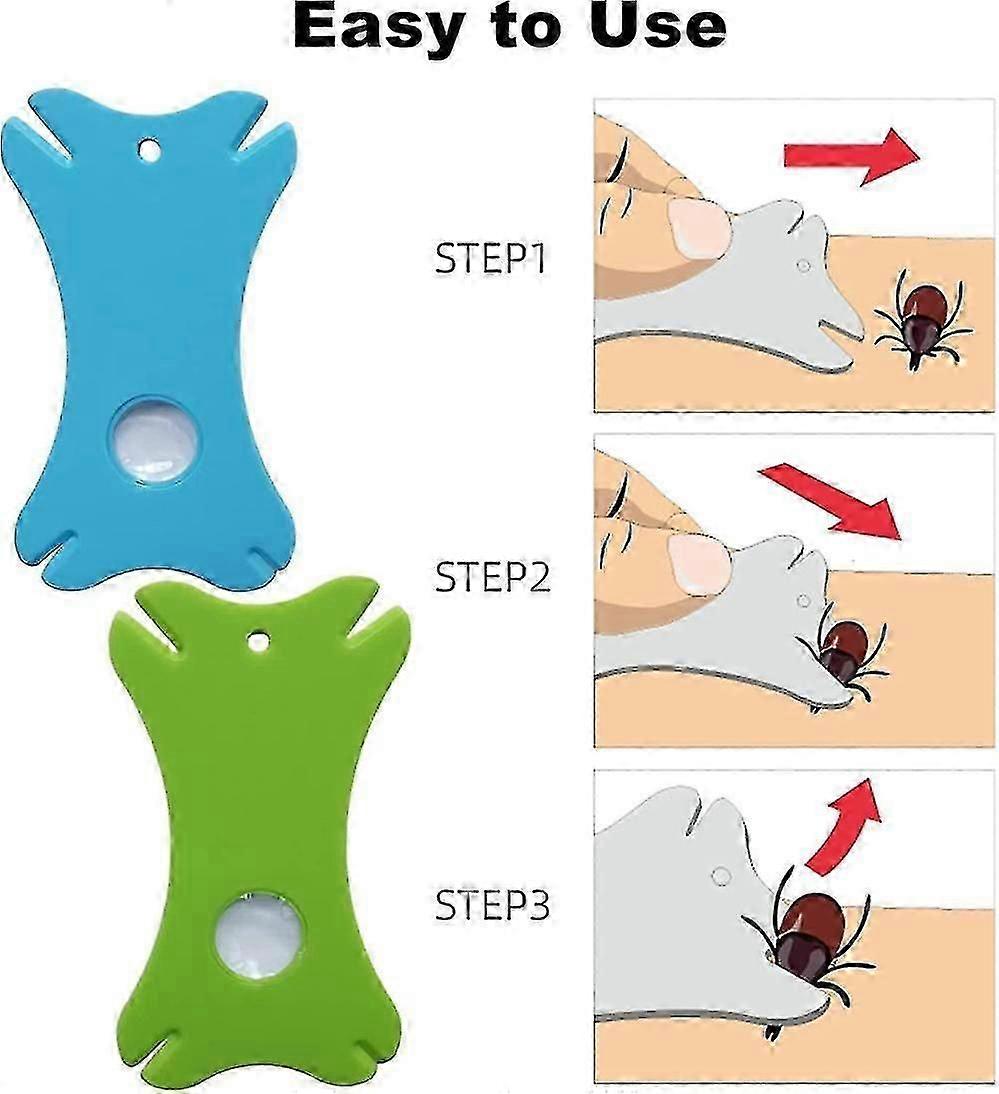 Easy to Use

STEP1

STEP2

STEP3