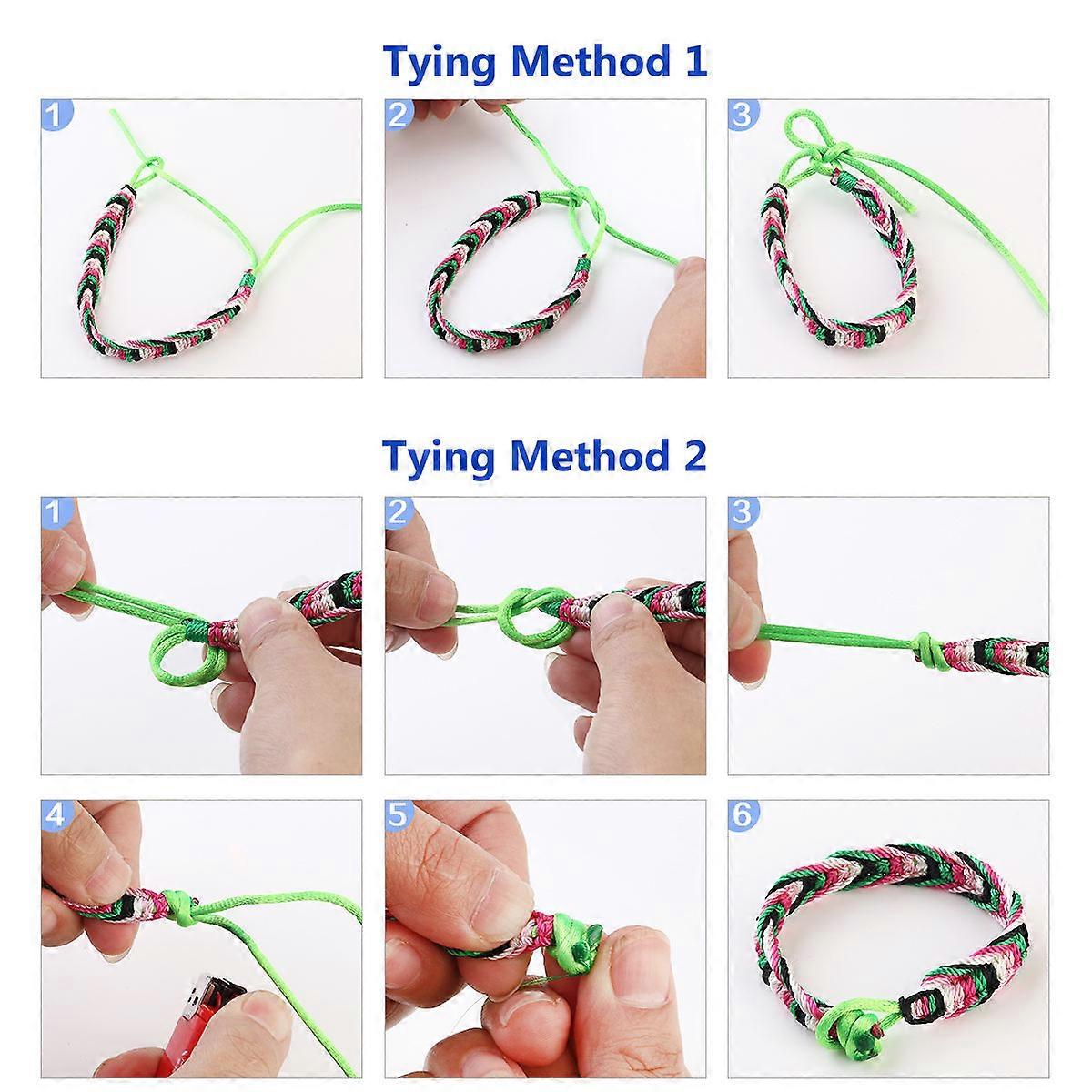 Tying Method 1

1

2

3

Tying Method 2

1

2

3

4

5

6