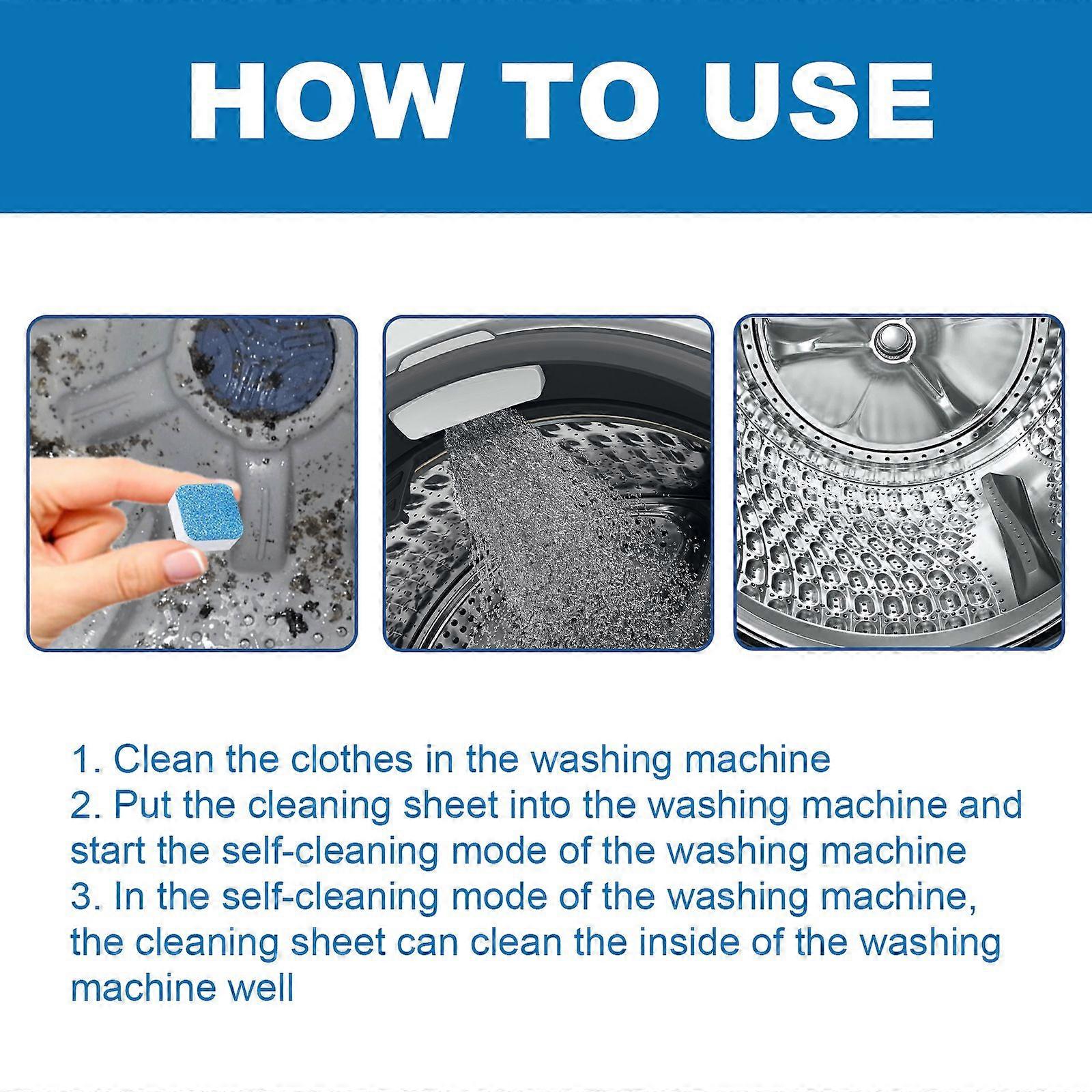 HOW TO USE

1. Clean the clothes in the washing machine
2. Put the cleaning sheet into the washing machine and start the self-cleaning mode of the washing machine
3. In the self-cleaning mode of the washing machine, the cleaning sheet can clean the inside of the washing machine well