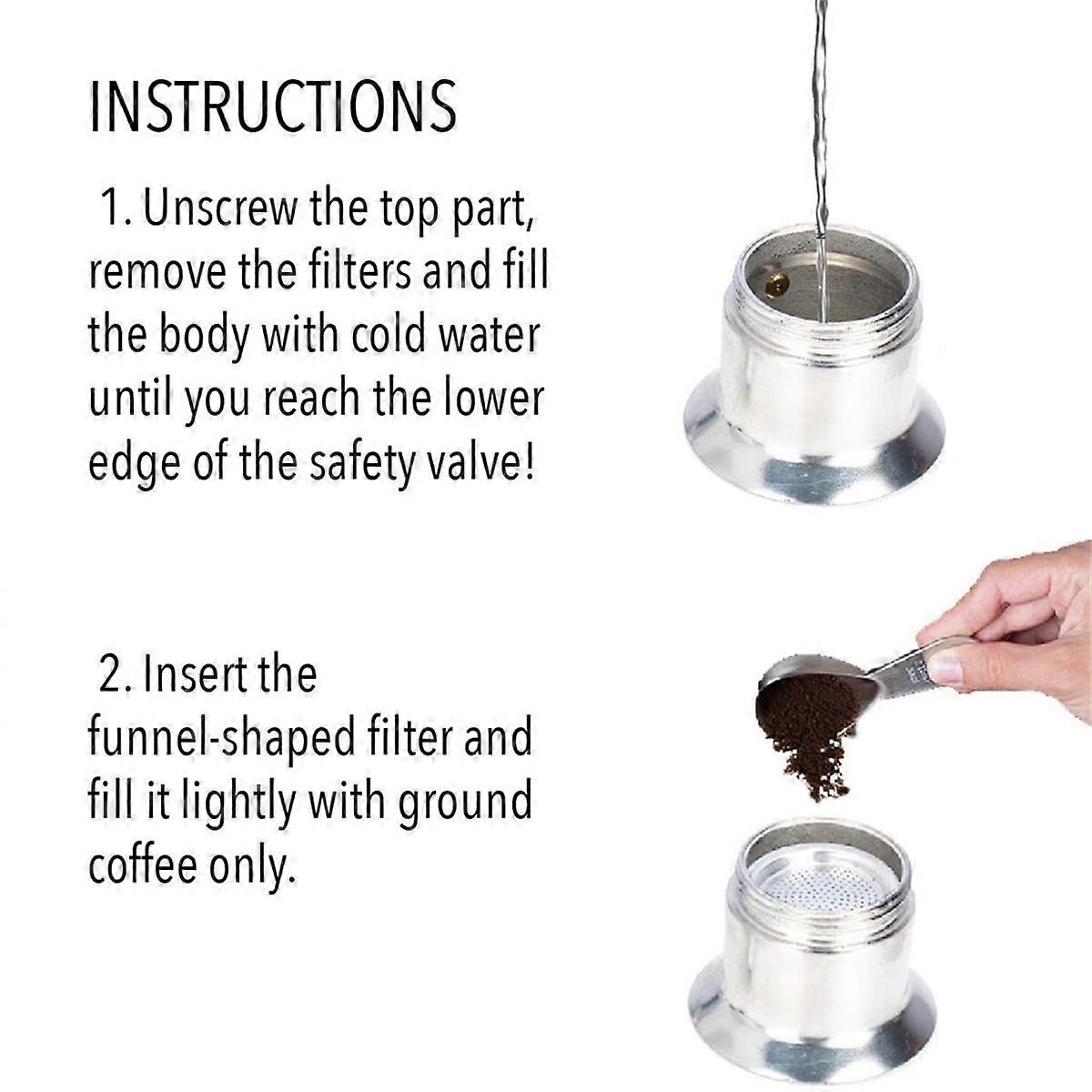 INSTRUCTIONS

1. Unscrew the top part, remove the filters and fill the body with cold water until you reach the lower edge of the safety valve!

2. Insert the funnel-shaped filter and fill it lightly with ground coffee only.