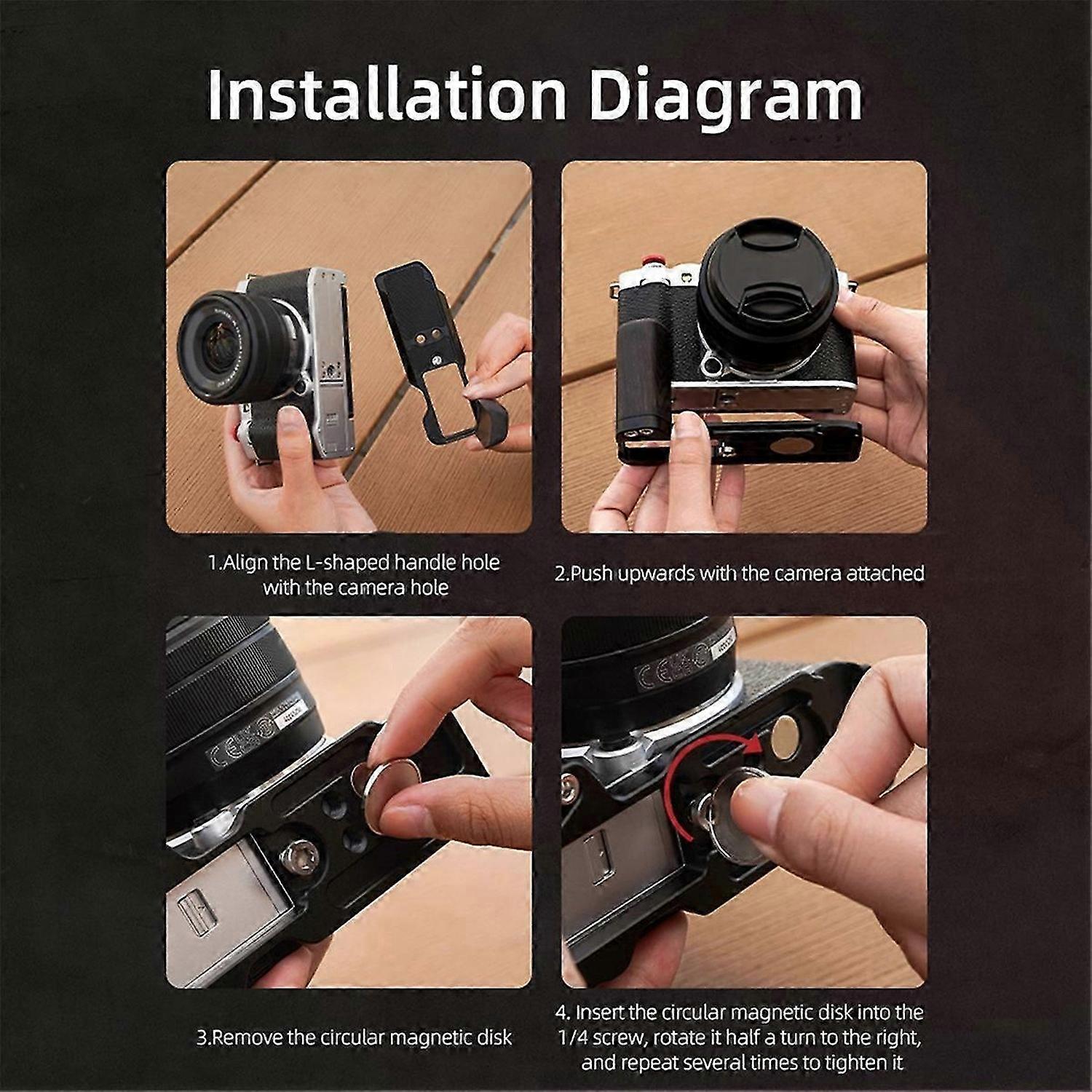 Installation Diagram

1.Align the L-shaped handle hole with the camera hole

2.Push upwards with the camera attached

3.Remove the circular magnetic disk

4. Insert the circular magnetic disk into the 1/4 screw, rotate it half a turn to the right, and repeat several times to tighten it