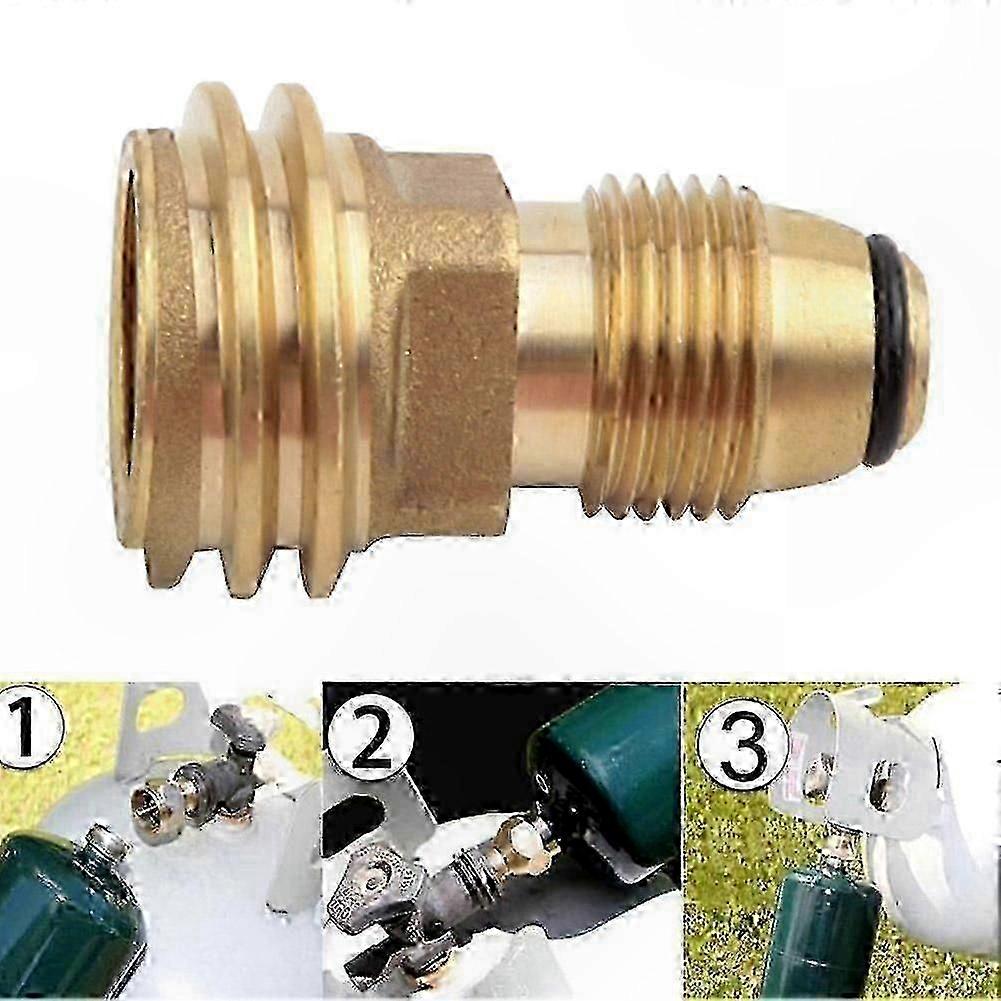 1
2
3