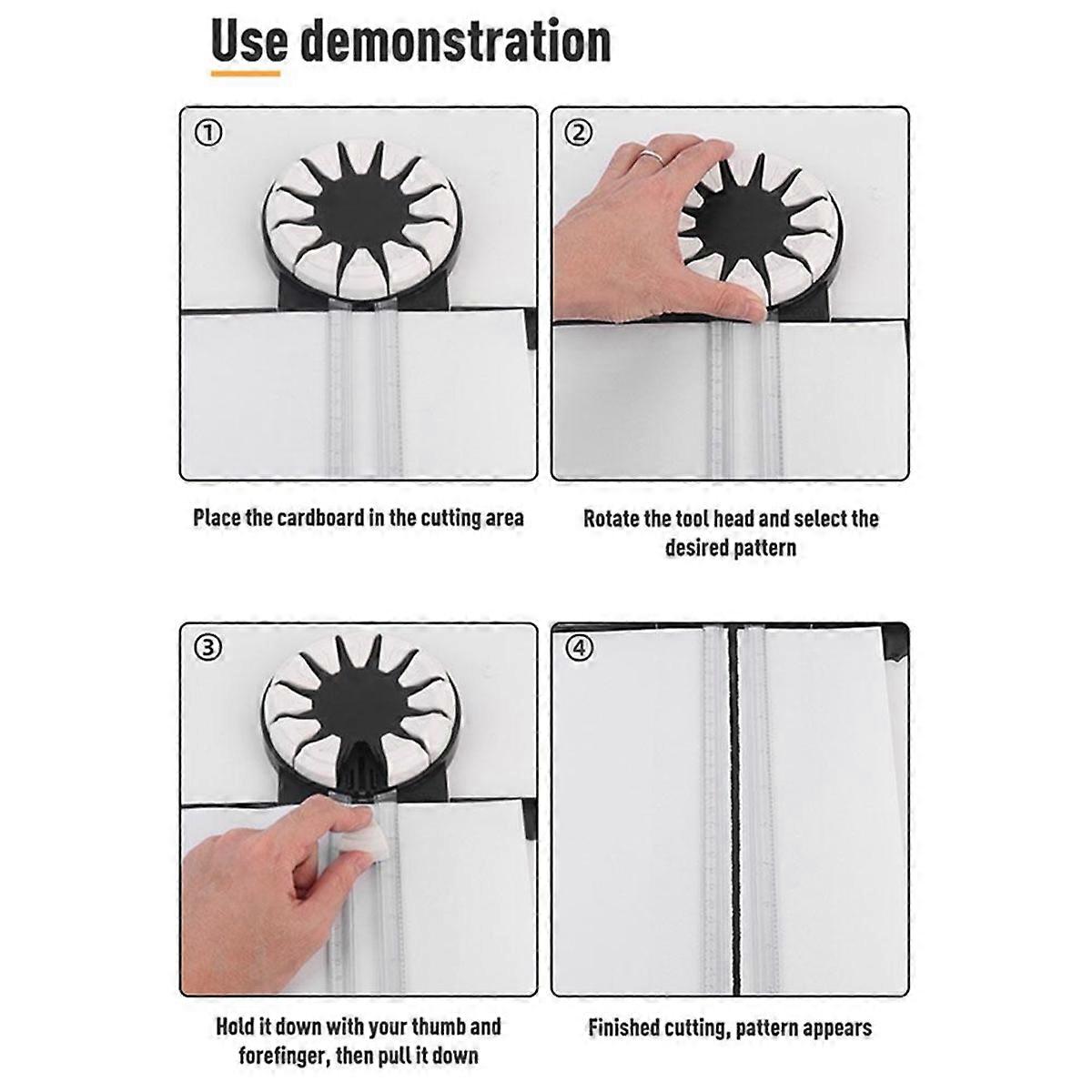 Use demonstration

①

Place the cardboard in the cutting area

②

Rotate the tool head and select the desired pattern

③

Hold it down with your thumb and forefinger, then pull it down

④

Finished cutting, pattern appears