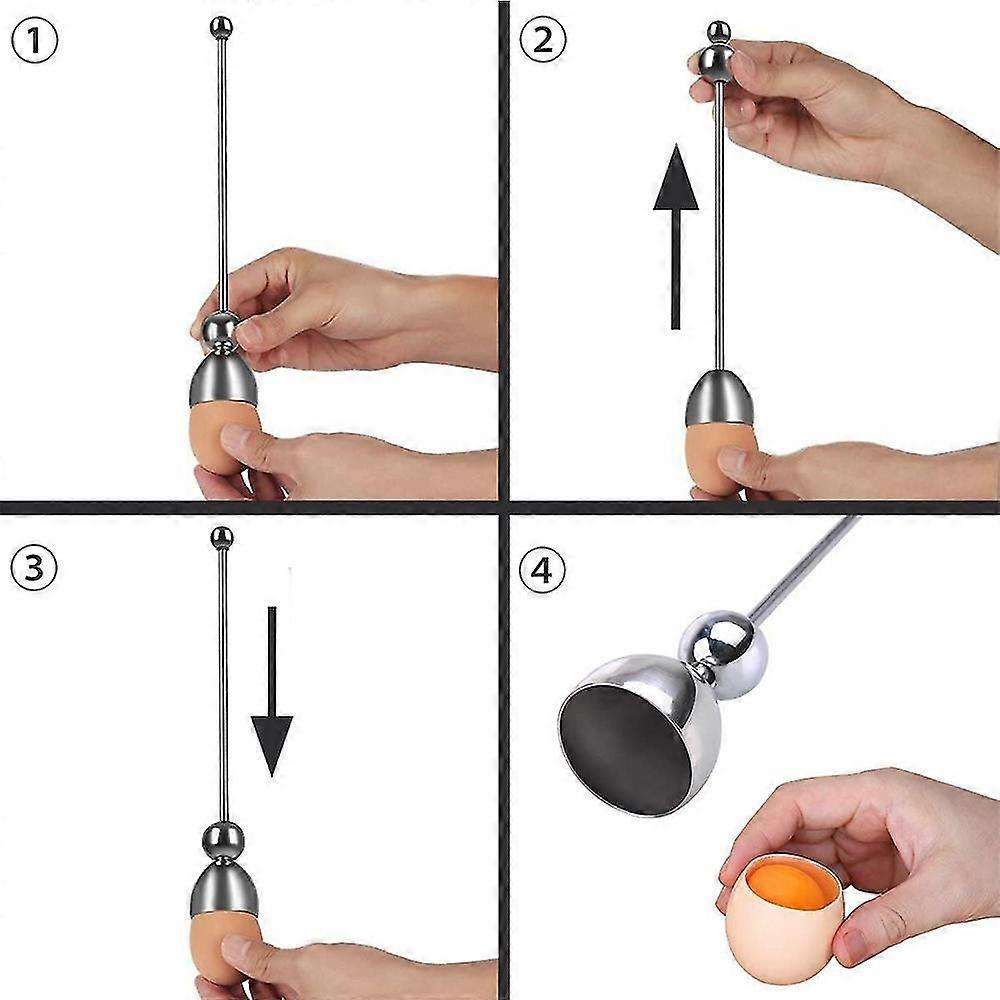 ①

②

③

④