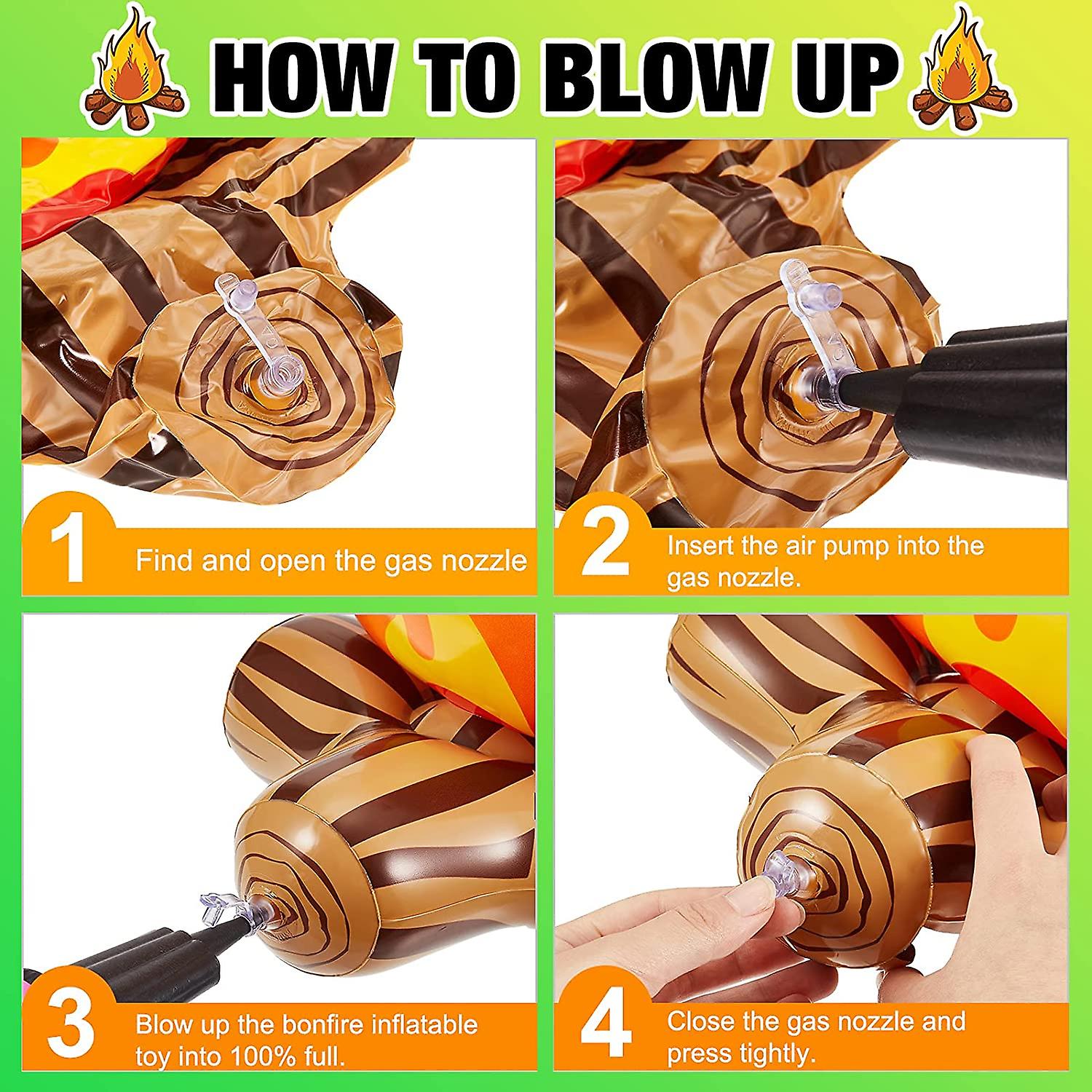 HOW TO BLOW UP

1 Find and open the gas nozzle

2 Insert the air pump into the gas nozzle.

3 Blow up the bonfire inflatable toy into 100% full.

4 Close the gas nozzle and press tightly.