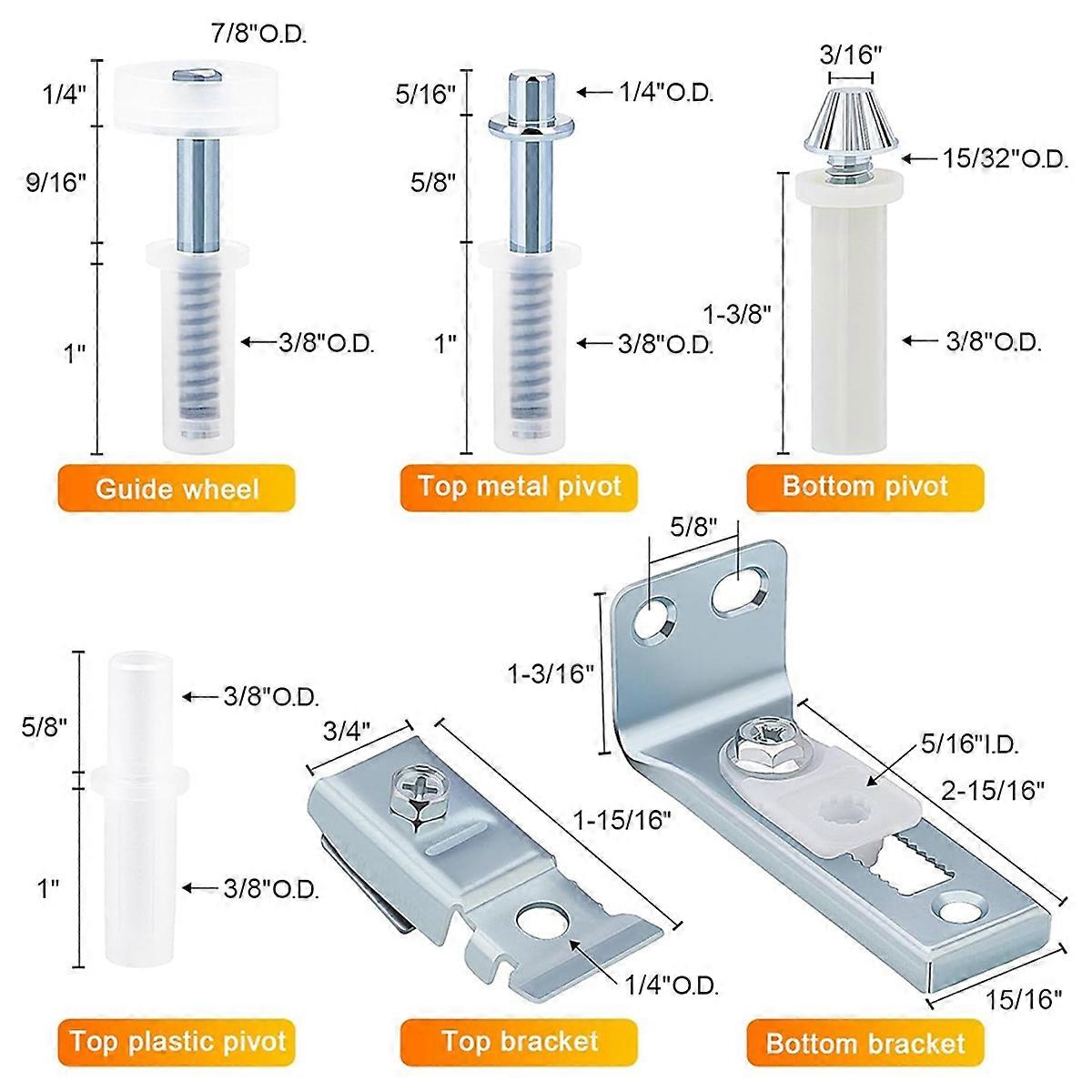 7/8"O.D.

1/4"

9/16"

1"

3/8"O.D.

Guide wheel

5/16"

1/4"O.D.

5/8"

1"

3/8"O.D.

Top metal pivot

3/16"

15/32"O.D.

1-3/8"

3/8"O.D.

Bottom pivot

5/8"

3/8"O.D.

1"

3/8"O.D.

Top plastic pivot

3/4"

1-15/16"

1/4"O.D.

Top bracket

5/8"

1-3/16"

5/16"I.D.

2-15/16"

15/16"

Bottom bracket