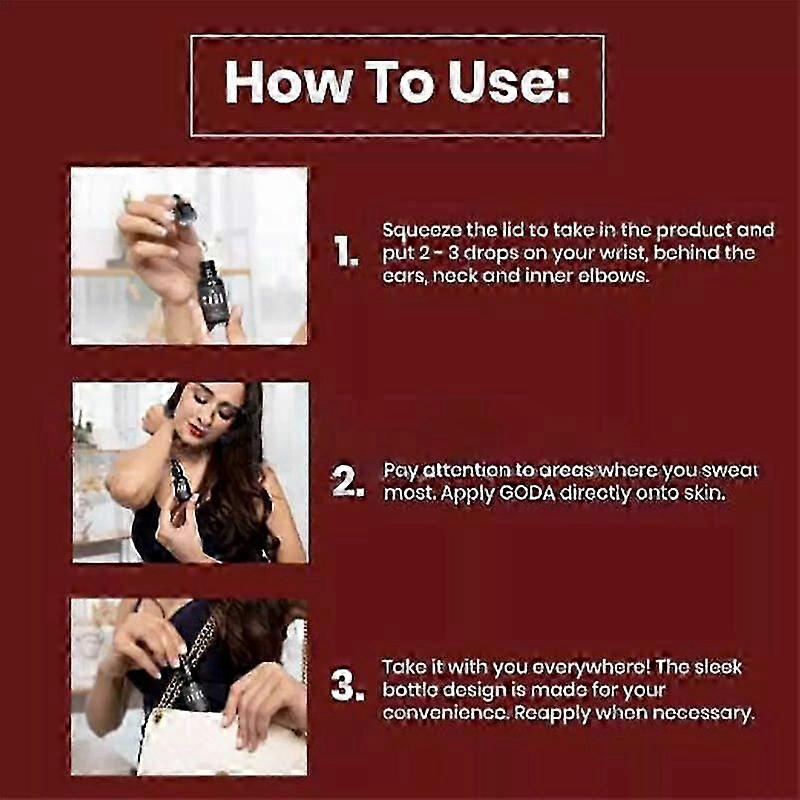 How To Use:

1. Squeeze the lid to take in the product and put 2 - 3 drops on your wrist, behind the ears, neck and inner elbows.

2. Pay attention to areas where you sweat most. Apply GODA directly onto skin.

3. Take it with you everywhere! The sleek bottle design is made for your convenience. Reapply when necessary.