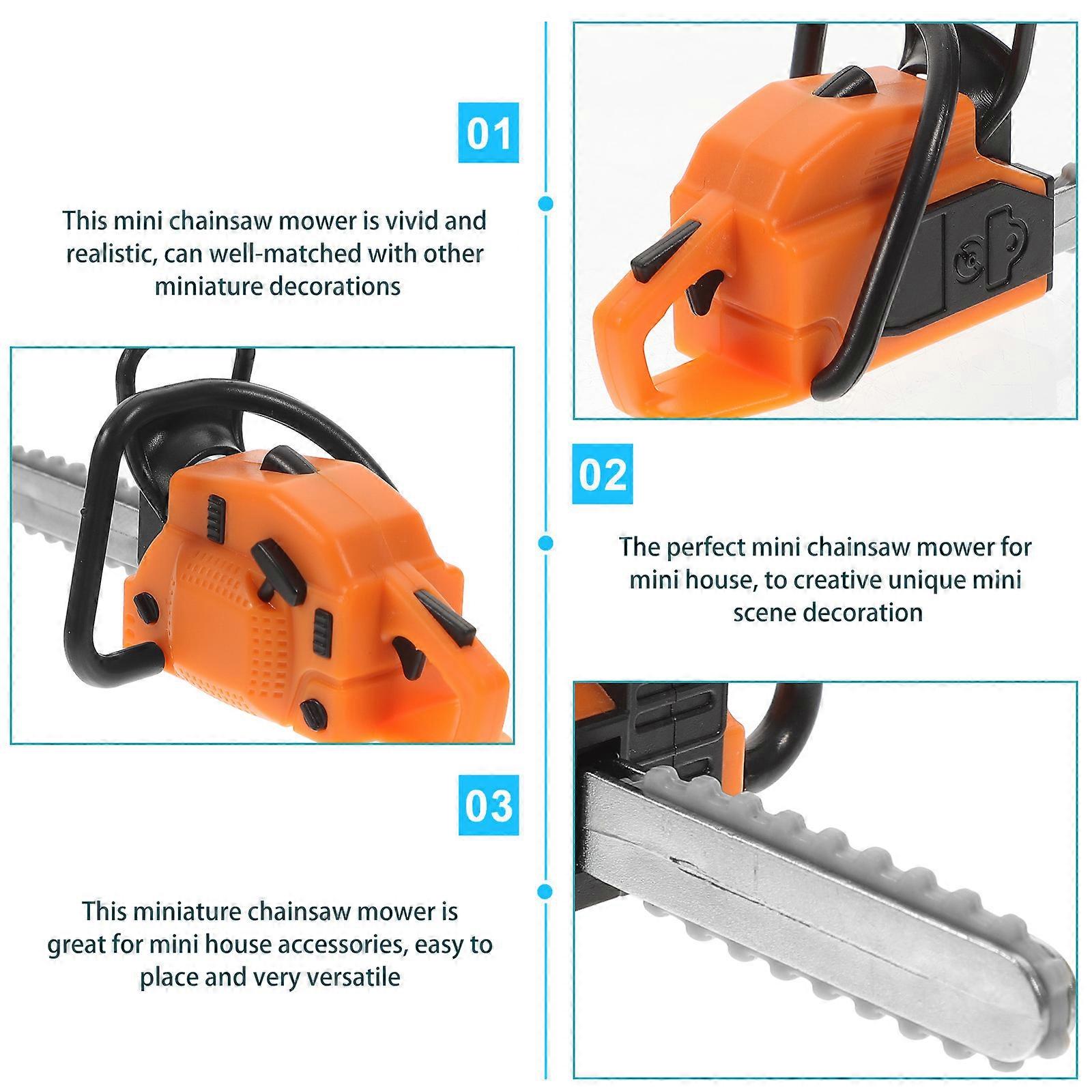 01

This mini chainsaw mower is vivid and realistic, can well-matched with other miniature decorations

02

The perfect mini chainsaw mower for mini house, to creative unique mini scene decoration

03

This miniature chainsaw mower is great for mini house accessories, easy to place and very versatile